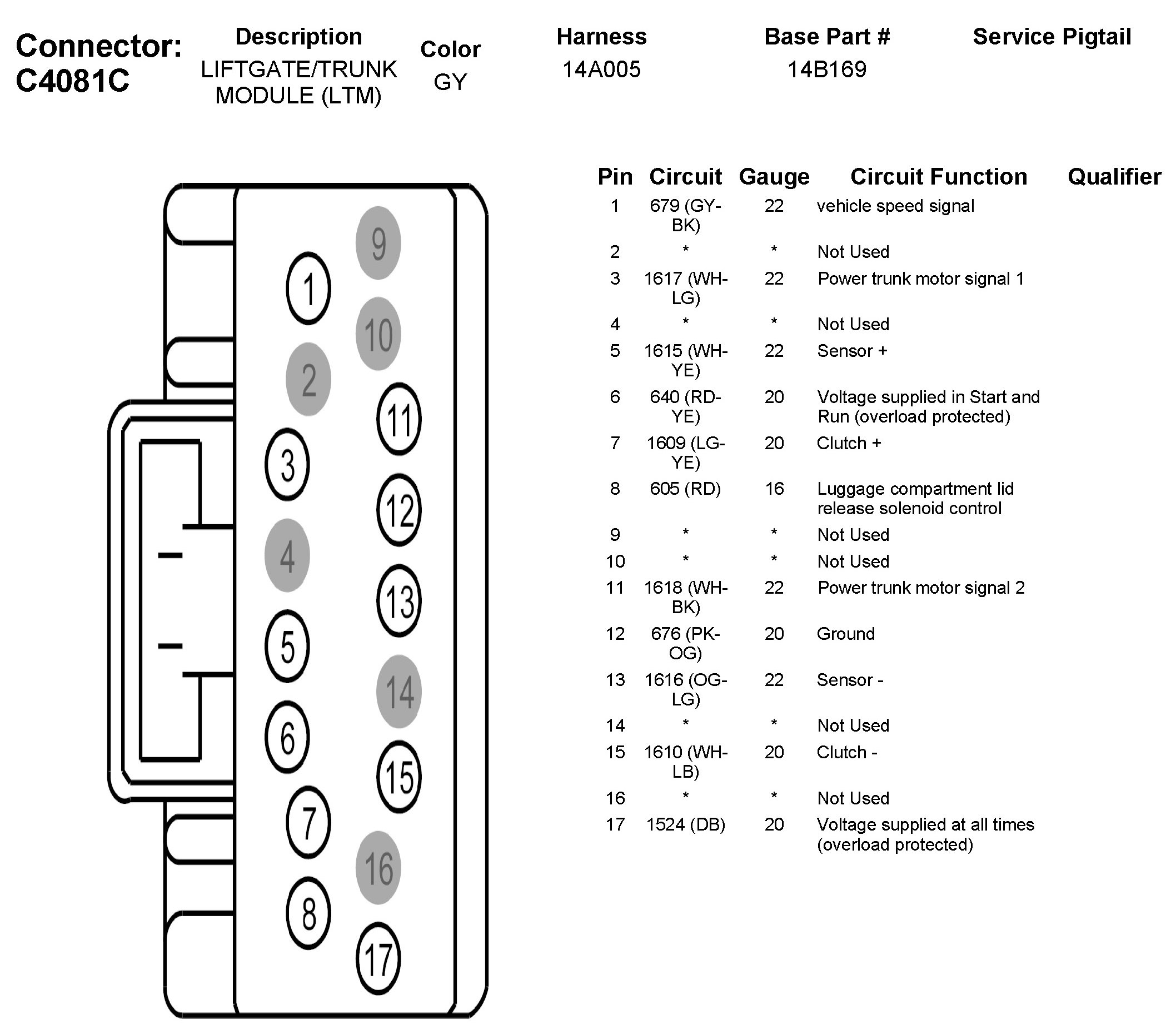 Connector: C4081C

| Description | Color | Harness | Base Part # | Service Pigtail |
|---|---|---|---|---|
| LIFTGATE/TRUNK MODULE (LTM) | GY | 14A005 | 14B169 | |

9
1
10
2
11
3
12
4
13
5
14
6
15
7
16
8
17

| Pin | Circuit | Gauge | Circuit Function | Qualifier |
|---|---|---|---|---|
| 1 | 679 (GY-BK) | 22 | vehicle speed signal | |
| 2 | * | * | Not Used | |
| 3 | 1617 (WH-LG) | 22 | Power trunk motor signal 1 | |
| 4 | * | * | Not Used | |
| 5 | 1615 (WH-YE) | 22 | Sensor + | |
| 6 | 640 (RD-YE) | 20 | Voltage supplied in Start and Run (overload protected) | |
| 7 | 1609 (LG-YE) | 20 | Clutch + | |
| 8 | 605 (RD) | 16 | Luggage compartment lid release solenoid control | |
| 9 | * | * | Not Used | |
| 10 | * | * | Not Used | |
| 11 | 1618 (WH-BK) | 22 | Power trunk motor signal 2 | |
| 12 | 676 (PK-OG) | 20 | Ground | |
| 13 | 1616 (OG-LG) | 22 | Sensor - | |
| 14 | * | * | Not Used | |
| 15 | 1610 (WH-LB) | 20 | Clutch - | |
| 16 | * | * | Not Used | |
| 17 | 1524 (DB) | 20 | Voltage supplied at all times (overload protected) | |