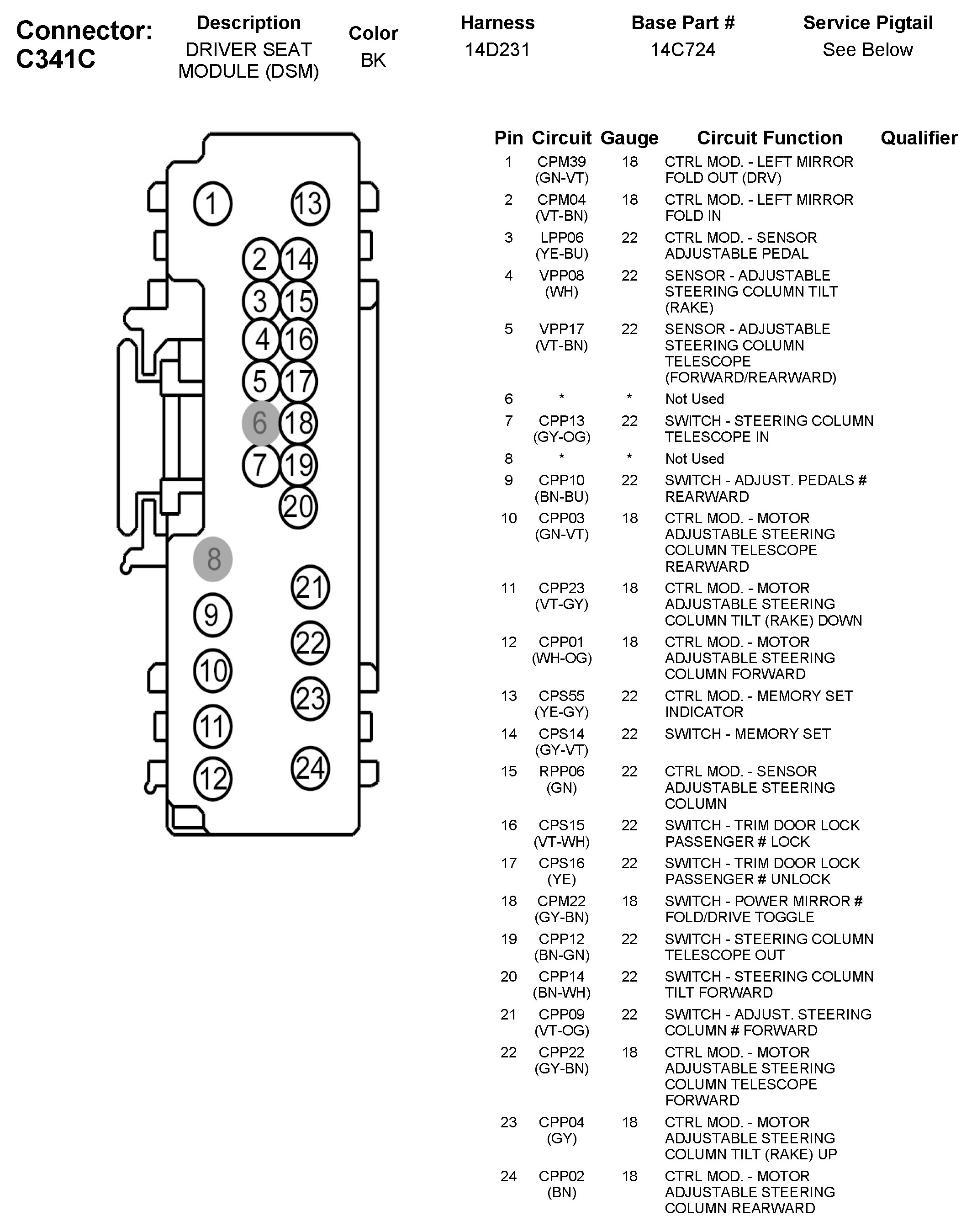 Connector: C341C

| Description | Color | Harness | Base Part # | Service Pigtail |
|---|---|---|---|---|
| DRIVER SEAT MODULE (DSM) | BK | 14D231 | 14C724 | See Below |

1 13 2 14 3 15 4 16 5 17 6 18 7 19 20 8 21 9 22 10 23 11 24 12

| Pin | Circuit | Gauge | Circuit Function | Qualifier |
|---|---|---|---|---|
| 1 | CPM39 (GN-VT) | 18 | CTRL MOD. - LEFT MIRROR FOLD OUT (DRV) | |
| 2 | CPM04 (VT-BN) | 18 | CTRL MOD. - LEFT MIRROR FOLD IN | |
| 3 | LPP06 (YE-BU) | 22 | CTRL MOD. - SENSOR ADJUSTABLE PEDAL | |
| 4 | VPP08 (WH) | 22 | SENSOR - ADJUSTABLE STEERING COLUMN TILT (RAKE) | |
| 5 | VPP17 (VT-BN) | 22 | SENSOR - ADJUSTABLE STEERING COLUMN TELESCOPE (FORWARD/REARWARD) | |
| 6 | * | * | Not Used | |
| 7 | CPP13 (GY-OG) | 22 | SWITCH - STEERING COLUMN TELESCOPE IN | |
| 8 | * | * | Not Used | |
| 9 | CPP10 (BN-BU) | 22 | SWITCH - ADJUST. PEDALS # REARWARD | |
| 10 | CPP03 (GN-VT) | 18 | CTRL MOD. - MOTOR ADJUSTABLE STEERING COLUMN TELESCOPE REARWARD | |
| 11 | CPP23 (VT-GY) | 18 | CTRL MOD. - MOTOR ADJUSTABLE STEERING COLUMN TILT (RAKE) DOWN | |
| 12 | CPP01 (WH-OG) | 18 | CTRL MOD. - MOTOR ADJUSTABLE STEERING COLUMN FORWARD | |
| 13 | CPS55 (YE-GY) | 22 | CTRL MOD. - MEMORY SET INDICATOR | |
| 14 | CPS14 (GY-VT) | 22 | SWITCH - MEMORY SET | |
| 15 | RPP06 (GN) | 22 | CTRL MOD. - SENSOR ADJUSTABLE STEERING COLUMN | |
| 16 | CPS15 (VT-WH) | 22 | SWITCH - TRIM DOOR LOCK PASSENGER # LOCK | |
| 17 | CPS16 (YE) | 22 | SWITCH - TRIM DOOR LOCK PASSENGER # UNLOCK | |
| 18 | CPM22 (GY-BN) | 18 | SWITCH - POWER MIRROR # FOLD/DRIVE TOGGLE | |
| 19 | CPP12 (BN-GN) | 22 | SWITCH - STEERING COLUMN TELESCOPE OUT | |
| 20 | CPP14 (BN-WH) | 22 | SWITCH - STEERING COLUMN TILT FORWARD | |
| 21 | CPP09 (VT-OG) | 22 | SWITCH - ADJUST. STEERING COLUMN # FORWARD | |
| 22 | CPP22 (GY-BN) | 18 | CTRL MOD. - MOTOR ADJUSTABLE STEERING COLUMN TELESCOPE FORWARD | |
| 23 | CPP04 (GY) | 18 | CTRL MOD. - MOTOR ADJUSTABLE STEERING COLUMN TILT (RAKE) UP | |
| 24 | CPP02 (BN) | 18 | CTRL MOD. - MOTOR ADJUSTABLE STEERING COLUMN REARWARD | |