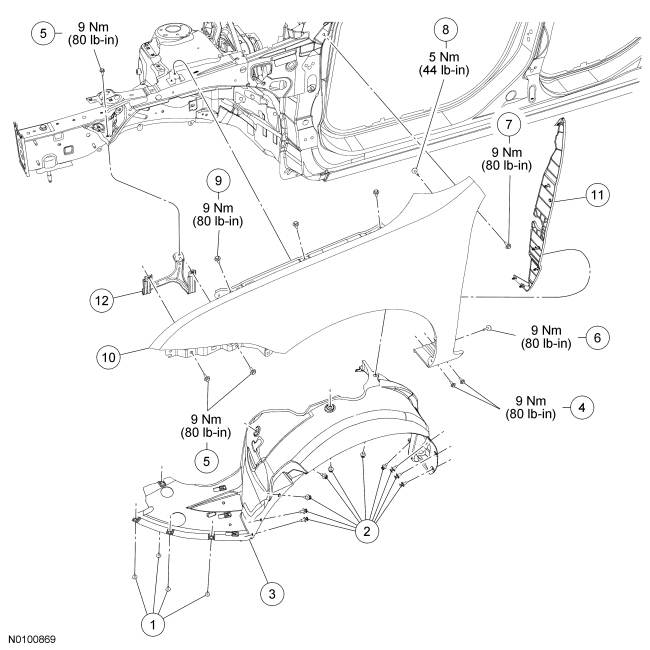 5
9 Nm
(80 lb-in)

8
5 Nm
(44 lb-in)

7
9 Nm
(80 lb-in)

9
9 Nm
(80 lb-in)

11

12

10

9 Nm
(80 lb-in)
6

9 Nm
(80 lb-in)
4

9 Nm
(80 lb-in)
5

2

3

1

N0100869