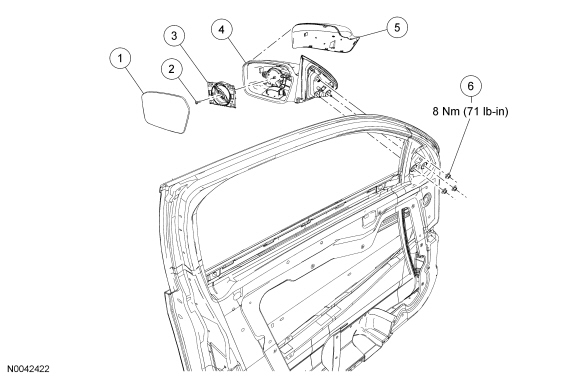 1
2
3
4
5
6
8 Nm (71 lb-in)
N0042422