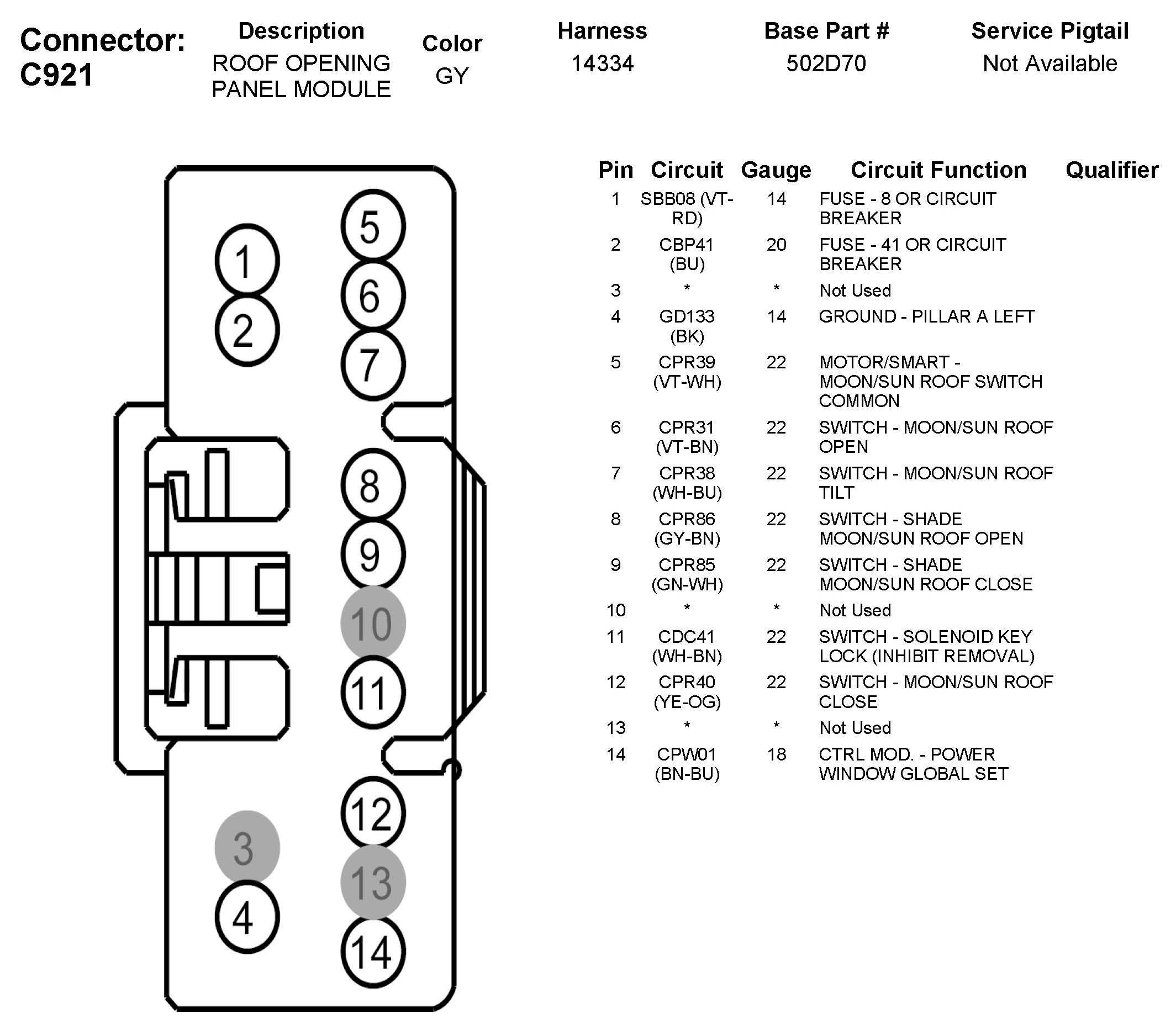 Connector: C921

| Description | Color | Harness | Base Part # | Service Pigtail |
|---|---|---|---|---|
| ROOF OPENING PANEL MODULE | GY | 14334 | 502D70 | Not Available |

1 2 5 6 7 8 9 10 11 3 4 12 13 14

| Pin | Circuit | Gauge | Circuit Function | Qualifier |
|---|---|---|---|---|
| 1 | SBB08 (VT-RD) | 14 | FUSE - 8 OR CIRCUIT BREAKER | |
| 2 | CBP41 (BU) | 20 | FUSE - 41 OR CIRCUIT BREAKER | |
| 3 | * | * | Not Used | |
| 4 | GD133 (BK) | 14 | GROUND - PILLAR A LEFT | |
| 5 | CPR39 (VT-WH) | 22 | MOTOR/SMART - MOON/SUN ROOF SWITCH COMMON | |
| 6 | CPR31 (VT-BN) | 22 | SWITCH - MOON/SUN ROOF OPEN | |
| 7 | CPR38 (WH-BU) | 22 | SWITCH - MOON/SUN ROOF TILT | |
| 8 | CPR86 (GY-BN) | 22 | SWITCH - SHADE MOON/SUN ROOF OPEN | |
| 9 | CPR85 (GN-WH) | 22 | SWITCH - SHADE MOON/SUN ROOF CLOSE | |
| 10 | * | * | Not Used | |
| 11 | CDC41 (WH-BN) | 22 | SWITCH - SOLENOID KEY LOCK (INHIBIT REMOVAL) | |
| 12 | CPR40 (YE-OG) | 22 | SWITCH - MOON/SUN ROOF CLOSE | |
| 13 | * | * | Not Used | |
| 14 | CPW01 (BN-BU) | 18 | CTRL MOD. - POWER WINDOW GLOBAL SET | |