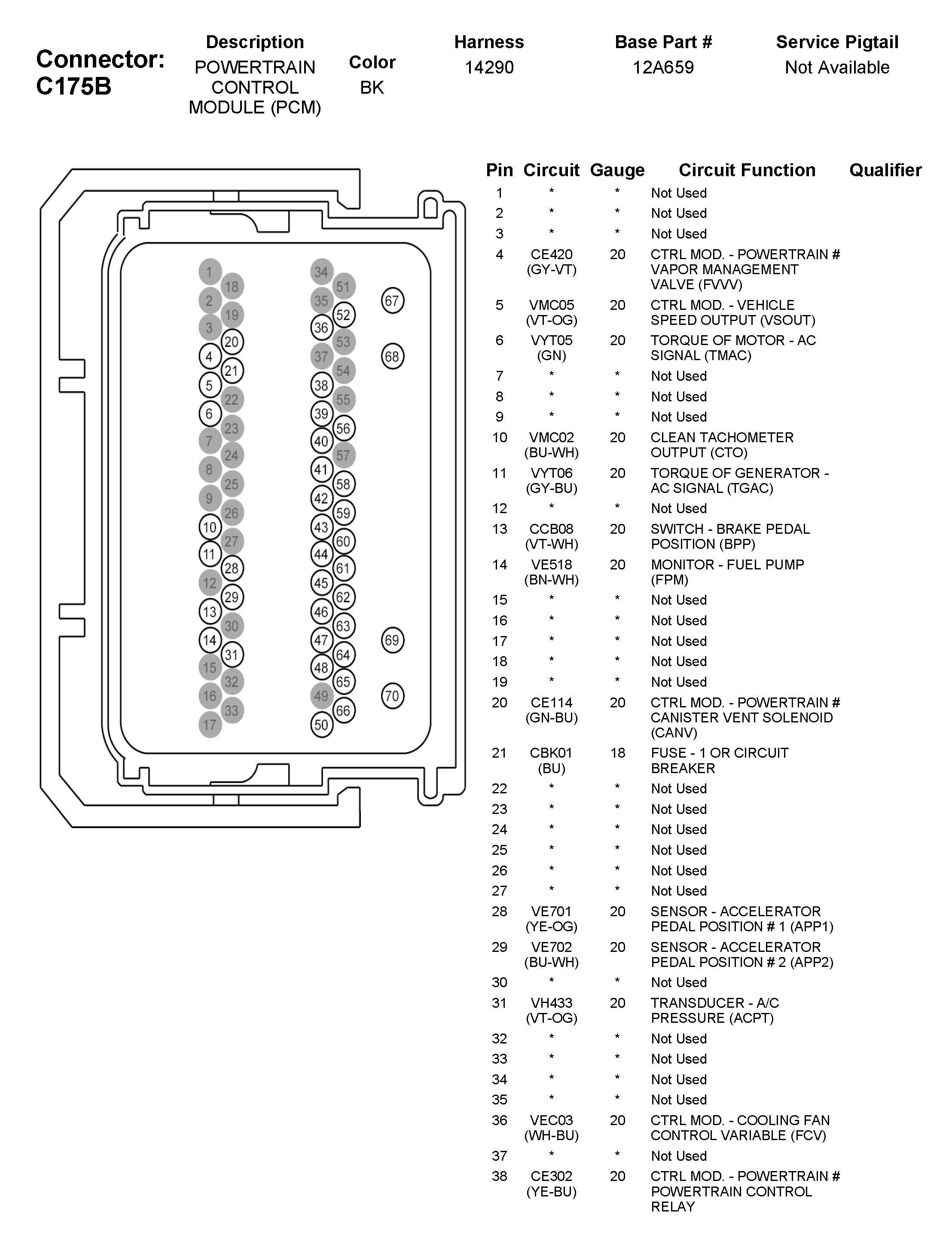 Connector: C175B

| Description | Color | Harness | Base Part # | Service Pigtail |
|---|---|---|---|---|
| POWERTRAIN CONTROL MODULE (PCM) | BK | 14290 | 12A659 | Not Available |

1 18 2 19 3 20 4 21 5 22 6 23 7 24 8 25 9 26 10 27 11 28 12 29 13 30 14 31 15 32 16 33 17

34 51 35 52 36 53 37 54 38 55 39 56 40 57 41 58 42 59 43 60 44 61 45 62 46 63 47 64 48 65 49 66 50

67 68 69 70

| Pin | Circuit | Gauge | Circuit Function | Qualifier |
|---|---|---|---|---|
| 1 | * | * | Not Used | |
| 2 | * | * | Not Used | |
| 3 | * | * | Not Used | |
| 4 | CE420 (GY-VT) | 20 | CTRL MOD. - POWERTRAIN # VAPOR MANAGEMENT VALVE (FVVV) | |
| 5 | VMC05 (VT-OG) | 20 | CTRL MOD. - VEHICLE SPEED OUTPUT (VSOUT) | |
| 6 | VYT05 (GN) | 20 | TORQUE OF MOTOR - AC SIGNAL (TMAC) | |
| 7 | * | * | Not Used | |
| 8 | * | * | Not Used | |
| 9 | * | * | Not Used | |
| 10 | VMC02 (BU-WH) | 20 | CLEAN TACHOMETER OUTPUT (CTO) | |
| 11 | VYT06 (GY-BU) | 20 | TORQUE OF GENERATOR - AC SIGNAL (TGAC) | |
| 12 | * | * | Not Used | |
| 13 | CCB08 (VT-WH) | 20 | SWITCH - BRAKE PEDAL POSITION (BPP) | |
| 14 | VE518 (BN-WH) | 20 | MONITOR - FUEL PUMP (FPM) | |
| 15 | * | * | Not Used | |
| 16 | * | * | Not Used | |
| 17 | * | * | Not Used | |
| 18 | * | * | Not Used | |
| 19 | * | * | Not Used | |
| 20 | CE114 (GN-BU) | 20 | CTRL MOD. - POWERTRAIN # CANISTER VENT SOLENOID (CANV) | |
| 21 | CBK01 (BU) | 18 | FUSE - 1 OR CIRCUIT BREAKER | |
| 22 | * | * | Not Used | |
| 23 | * | * | Not Used | |
| 24 | * | * | Not Used | |
| 25 | * | * | Not Used | |
| 26 | * | * | Not Used | |
| 27 | * | * | Not Used | |
| 28 | VE701 (YE-OG) | 20 | SENSOR - ACCELERATOR PEDAL POSITION # 1 (APP1) | |
| 29 | VE702 (BU-WH) | 20 | SENSOR - ACCELERATOR PEDAL POSITION # 2 (APP2) | |
| 30 | * | * | Not Used | |
| 31 | VH433 (VT-OG) | 20 | TRANSDUCER - A/C PRESSURE (ACPT) | |
| 32 | * | * | Not Used | |
| 33 | * | * | Not Used | |
| 34 | * | * | Not Used | |
| 35 | * | * | Not Used | |
| 36 | VEC03 (WH-BU) | 20 | CTRL MOD. - COOLING FAN CONTROL VARIABLE (FCV) | |
| 37 | * | * | Not Used | |
| 38 | CE302 (YE-BU) | 20 | CTRL MOD. - POWERTRAIN # POWERTRAIN CONTROL RELAY | |