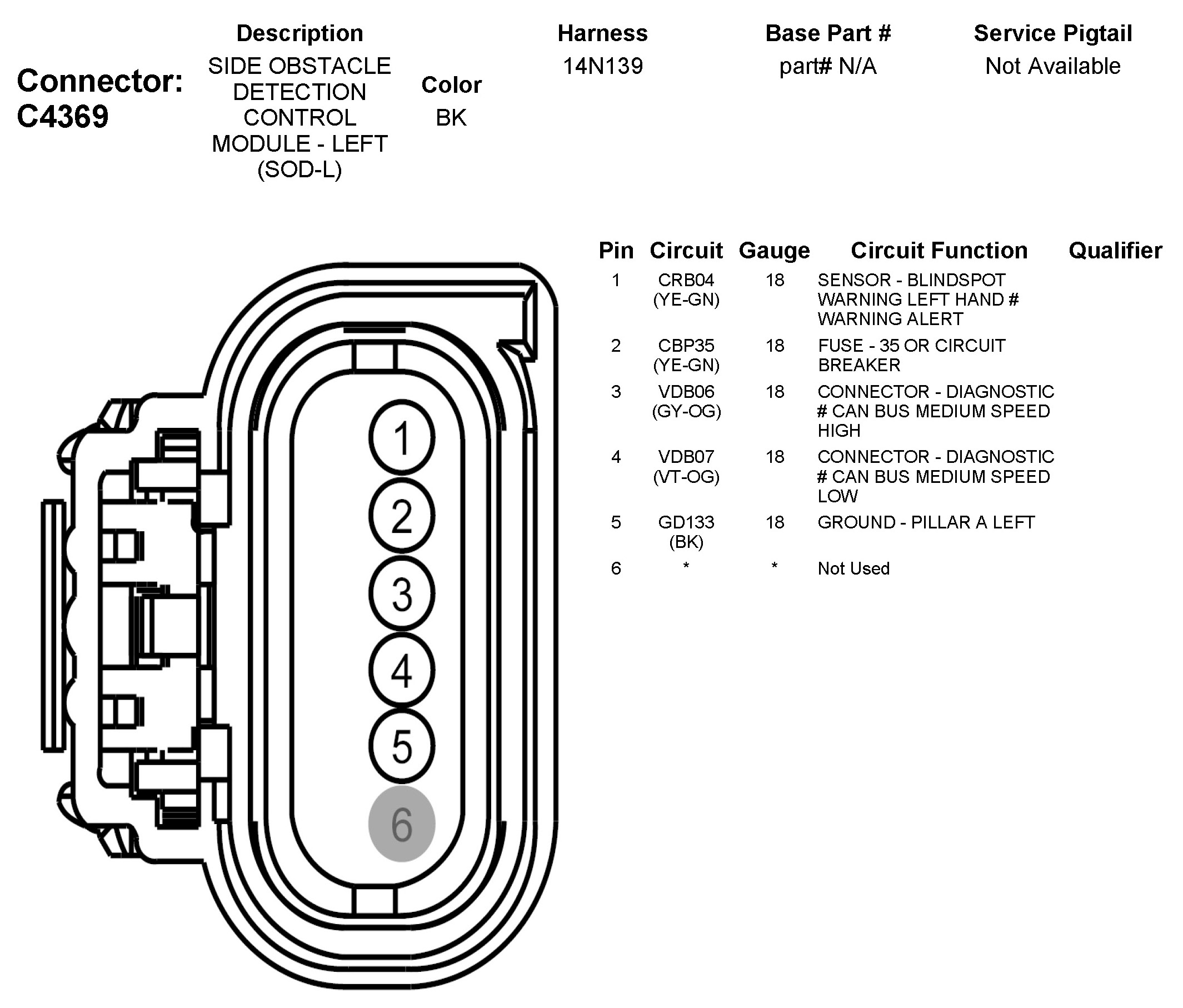 Connector: C4369

| Description | Color | Harness | Base Part # | Service Pigtail |
|---|---|---|---|---|
| SIDE OBSTACLE DETECTION CONTROL MODULE - LEFT (SOD-L) | BK | 14N139 | part# N/A | Not Available |

1
2
3
4
5
6

| Pin | Circuit | Gauge | Circuit Function | Qualifier |
|---|---|---|---|---|
| 1 | CRB04 (YE-GN) | 18 | SENSOR - BLINDSPOT WARNING LEFT HAND # WARNING ALERT | |
| 2 | CBP35 (YE-GN) | 18 | FUSE - 35 OR CIRCUIT BREAKER | |
| 3 | VDB06 (GY-OG) | 18 | CONNECTOR - DIAGNOSTIC # CAN BUS MEDIUM SPEED HIGH | |
| 4 | VDB07 (VT-OG) | 18 | CONNECTOR - DIAGNOSTIC # CAN BUS MEDIUM SPEED LOW | |
| 5 | GD133 (BK) | 18 | GROUND - PILLAR A LEFT | |
| 6 | * | * | Not Used | |