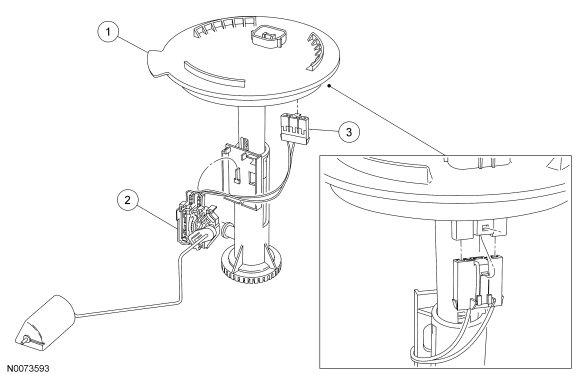 1
3
2
N0073593