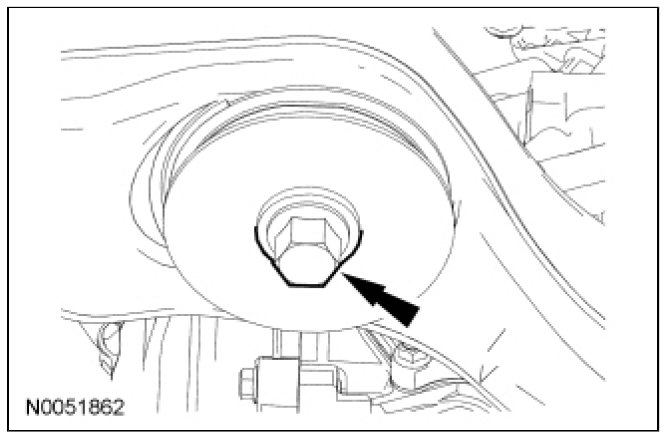 N0051862