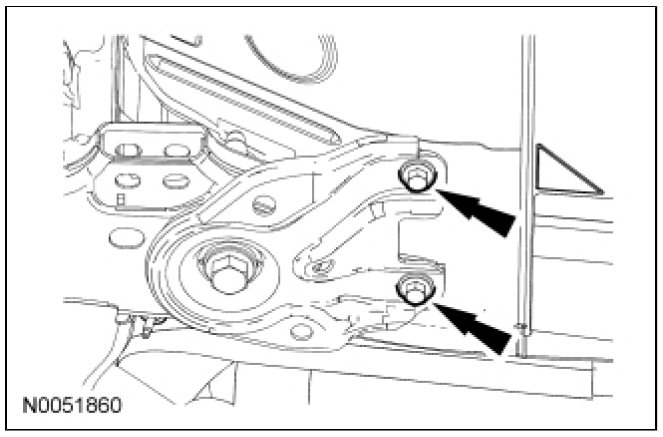 N0051860