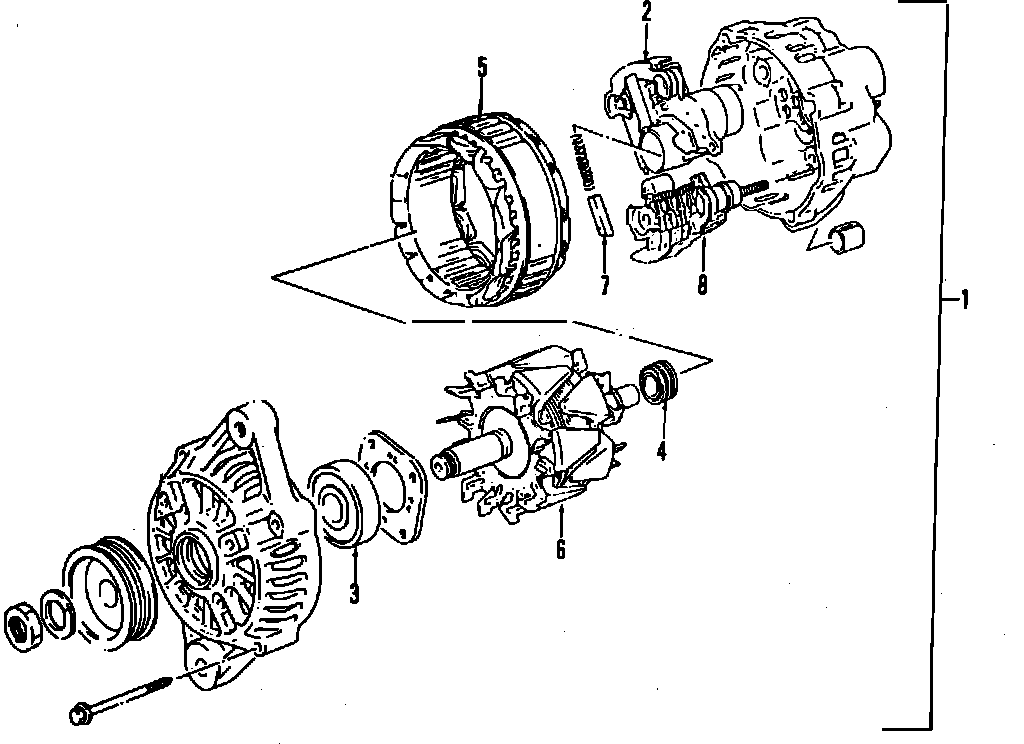 2
5
7
8
1
4
6
3