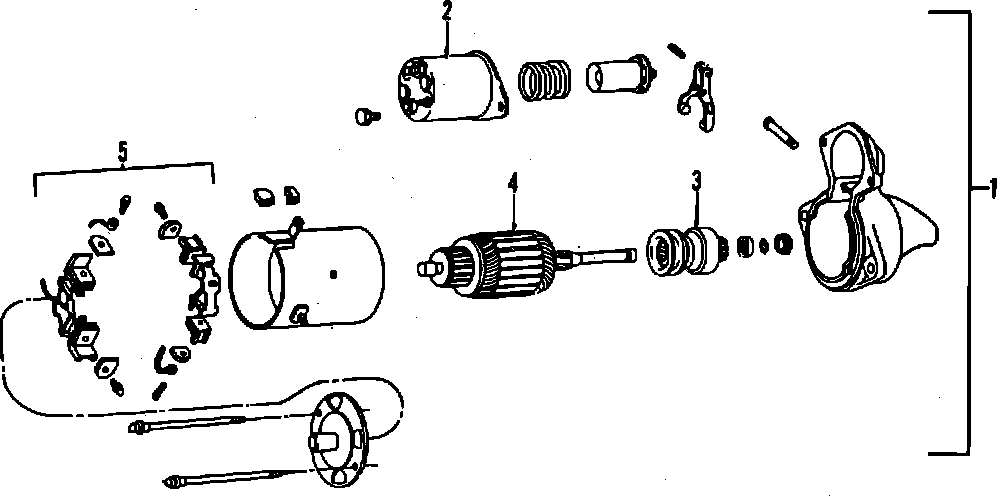 2
5
4
3
1