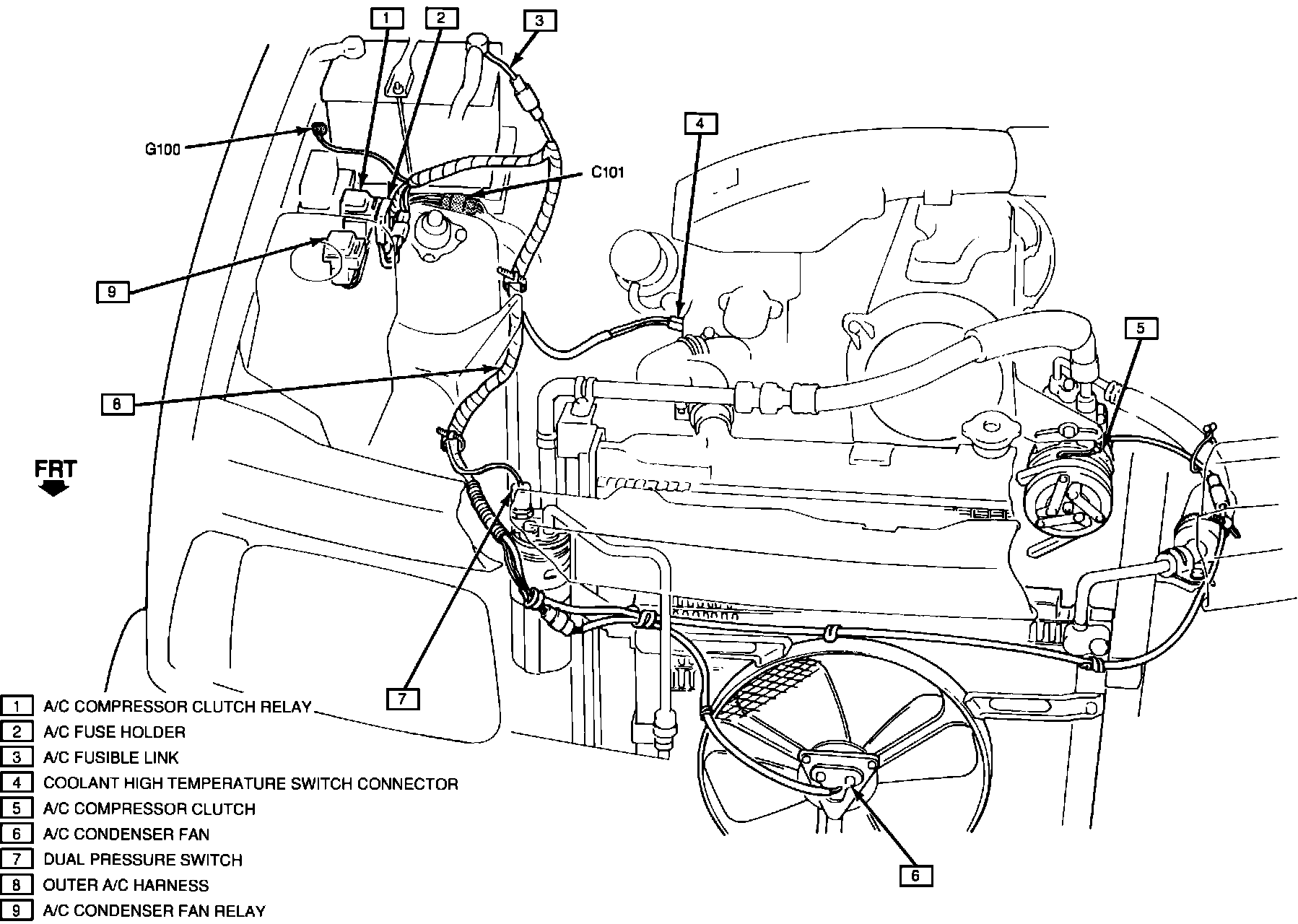 1
2
3
G100
C101
4
9
5
8
FRT
7
6

1 A/C COMPRESSOR CLUTCH RELAY
2 A/C FUSE HOLDER
3 A/C FUSIBLE LINK
4 COOLANT HIGH TEMPERATURE SWITCH CONNECTOR
5 A/C COMPRESSOR CLUTCH
6 A/C CONDENSER FAN
7 DUAL PRESSURE SWITCH
8 OUTER A/C HARNESS
9 A/C CONDENSER FAN RELAY