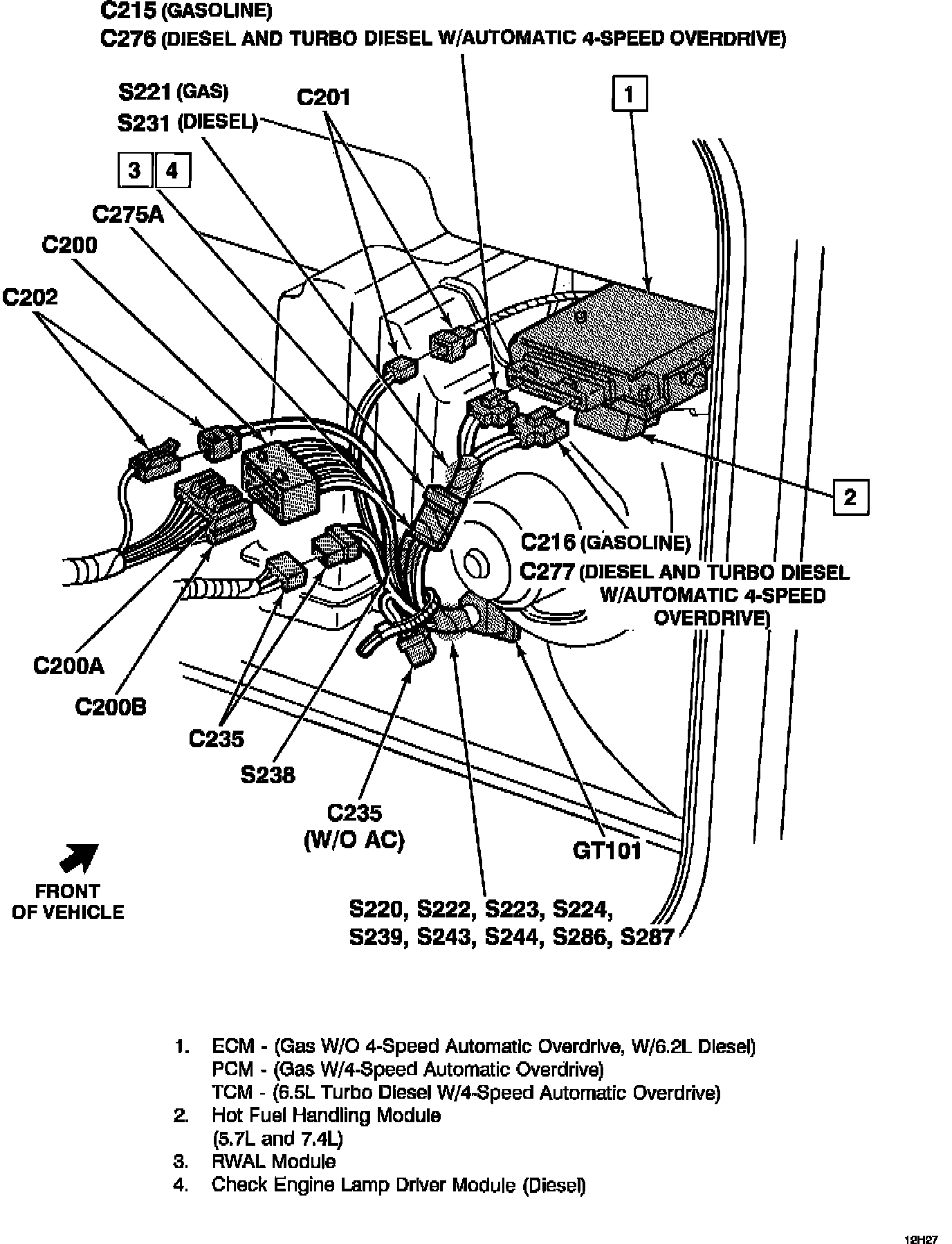 C215 (GASOLINE)
C276 (DIESEL AND TURBO DIESEL W/AUTOMATIC 4-SPEED OVERDRIVE)

S221 (GAS)
S231 (DIESEL)

C201

1

3 4

C275A

C200

C202

2

C216 (GASOLINE)
C277 (DIESEL AND TURBO DIESEL W/AUTOMATIC 4-SPEED OVERDRIVE)

C200A

C200B

C235

S238

C235 (W/O AC)

GT101

FRONT OF VEHICLE

S220, S222, S223, S224, S239, S243, S244, S286, S287

1. ECM - (Gas W/O 4-Speed Automatic Overdrive, W/6.2L Diesel)
PCM - (Gas W/4-Speed Automatic Overdrive)
TCM - (6.5L Turbo Diesel W/4-Speed Automatic Overdrive)
2. Hot Fuel Handling Module (5.7L and 7.4L)
3. RWAL Module
4. Check Engine Lamp Driver Module (Diesel)

12H27