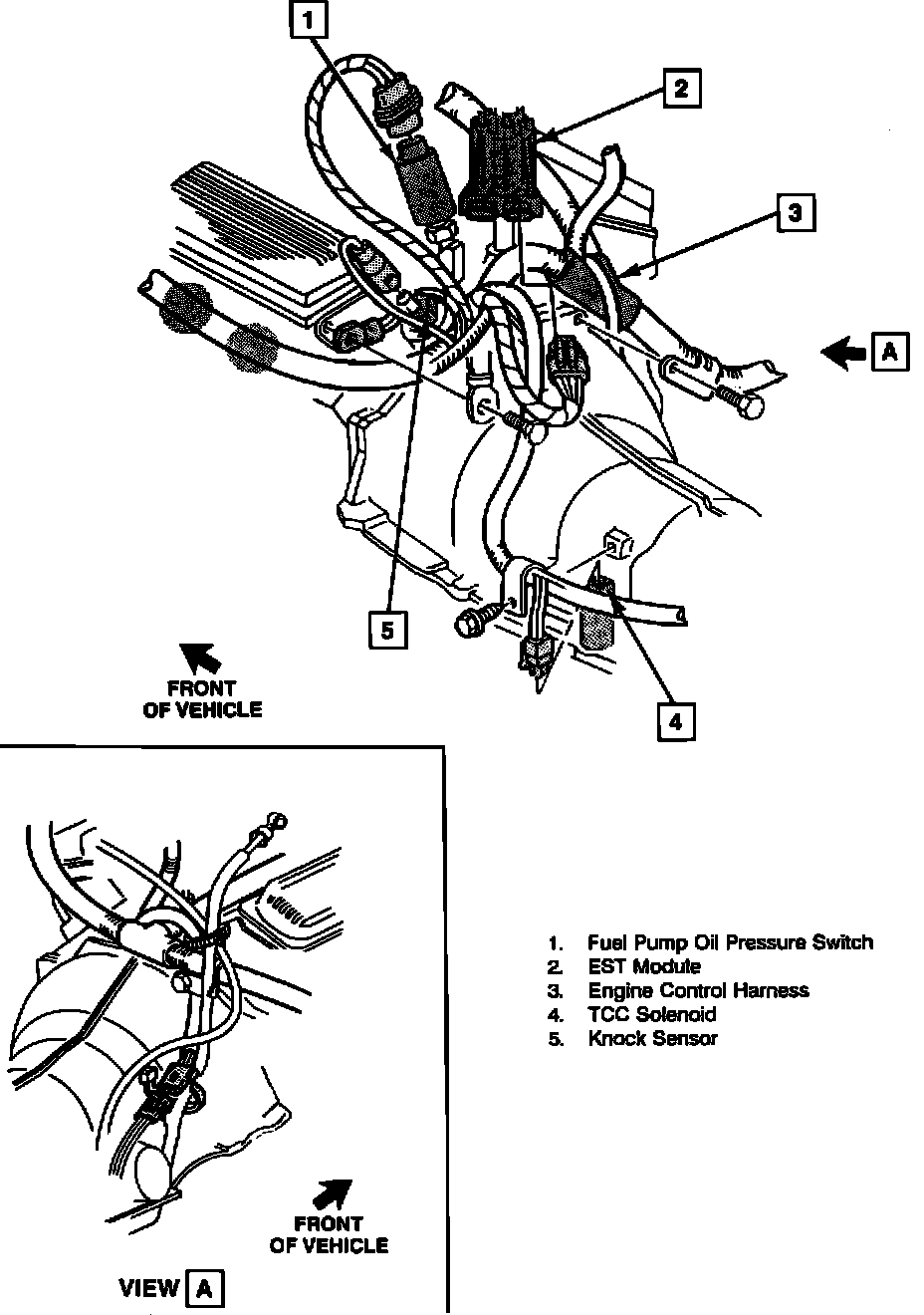 1

2

3

A

5

4

FRONT OF VEHICLE

FRONT OF VEHICLE

VIEW A

1. Fuel Pump Oil Pressure Switch
2. EST Module
3. Engine Control Harness
4. TCC Solenoid
5. Knock Sensor