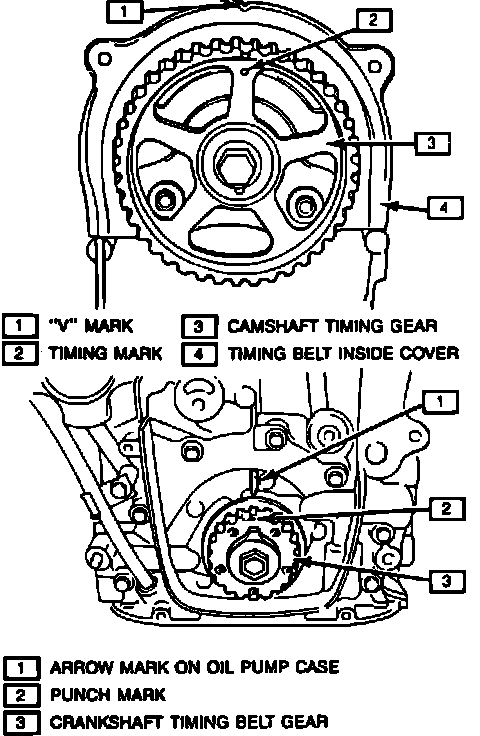 1
2
3
4

1 "V" MARK
2 TIMING MARK
3 CAMSHAFT TIMING GEAR
4 TIMING BELT INSIDE COVER

1
2
3

1 ARROW MARK ON OIL PUMP CASE
2 PUNCH MARK
3 CRANKSHAFT TIMING BELT GEAR