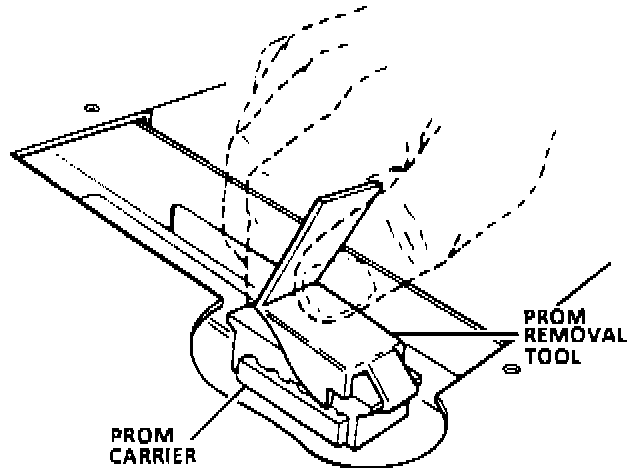 PROM
REMOVAL
TOOL

PROM
CARRIER