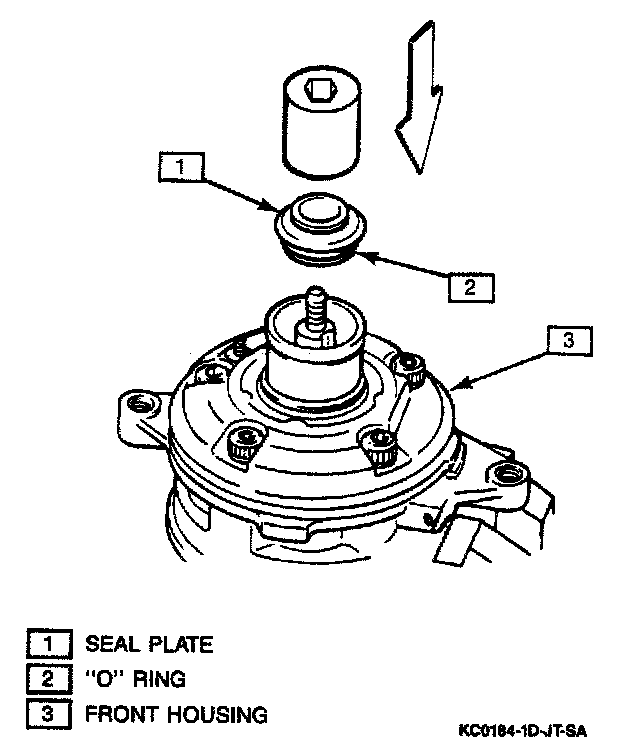 1

2

3

1 SEAL PLATE
2 "O" RING
3 FRONT HOUSING

KC0184-1D-JT-SA