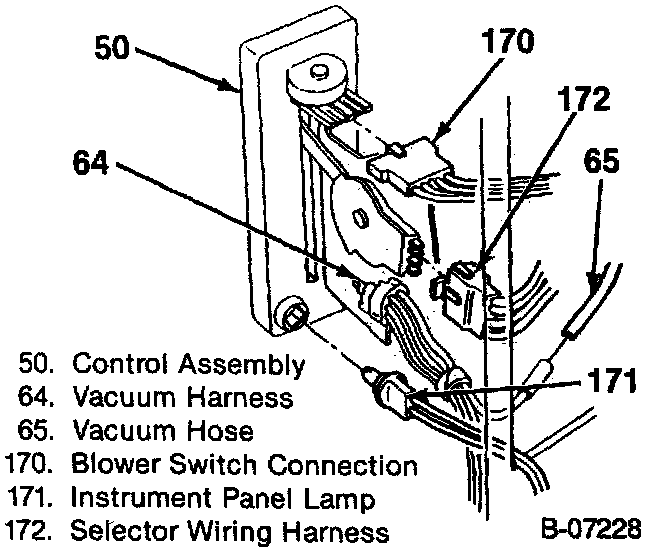 50
170
172
64
65
171

50. Control Assembly
64. Vacuum Harness
65. Vacuum Hose
170. Blower Switch Connection
171. Instrument Panel Lamp
172. Selector Wiring Harness

B-07228