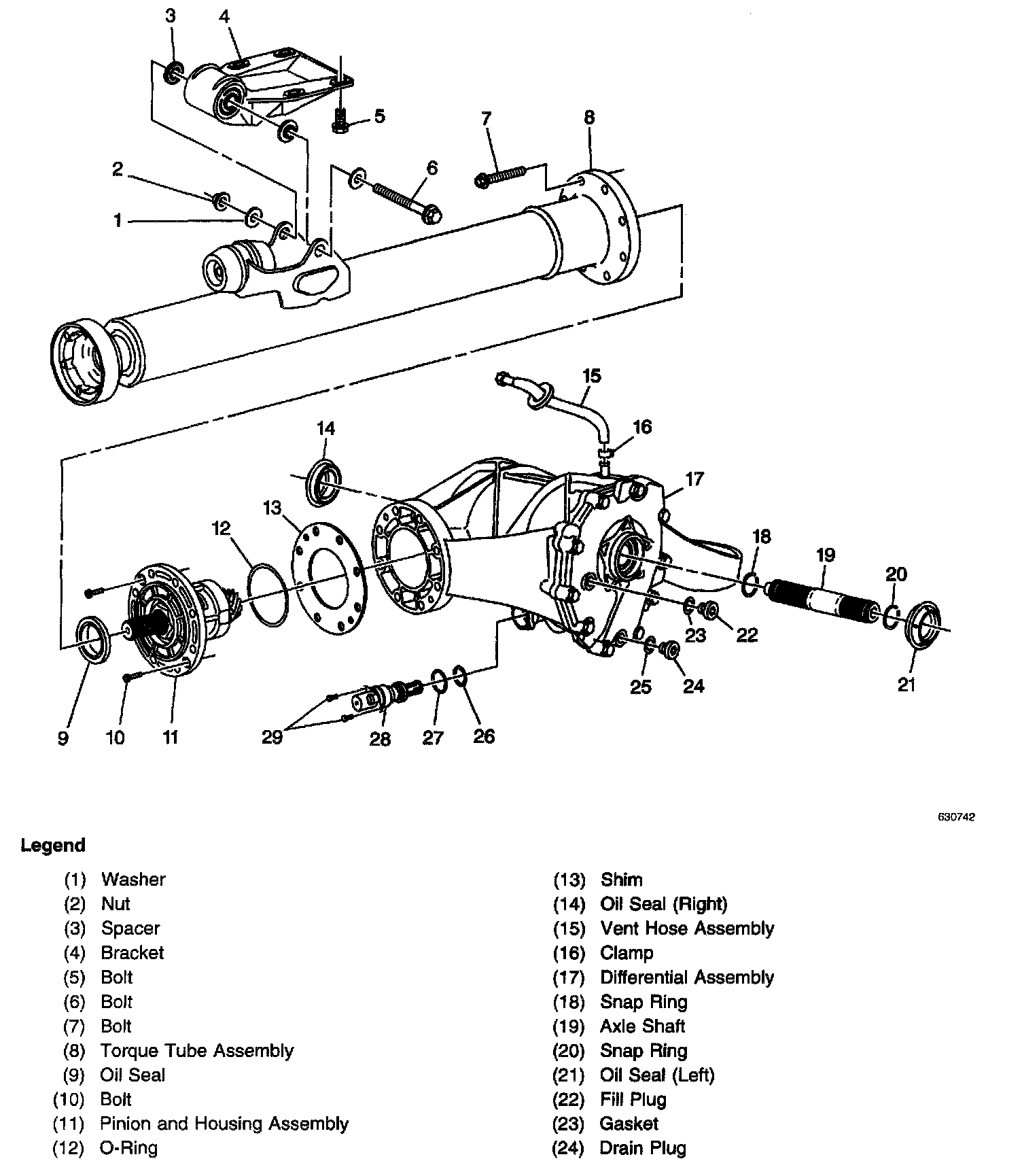 3 4 5 7 8 2 6 1 15 14 16 17 13 12 18 19 20 23 22 25 24 21 9 10 11 29 28 27 26

630742

Legend

(1) Washer
(2) Nut
(3) Spacer
(4) Bracket
(5) Bolt
(6) Bolt
(7) Bolt
(8) Torque Tube Assembly
(9) Oil Seal
(10) Bolt
(11) Pinion and Housing Assembly
(12) O-Ring

(13) Shim
(14) Oil Seal (Right)
(15) Vent Hose Assembly
(16) Clamp
(17) Differential Assembly
(18) Snap Ring
(19) Axle Shaft
(20) Snap Ring
(21) Oil Seal (Left)
(22) Fill Plug
(23) Gasket
(24) Drain Plug