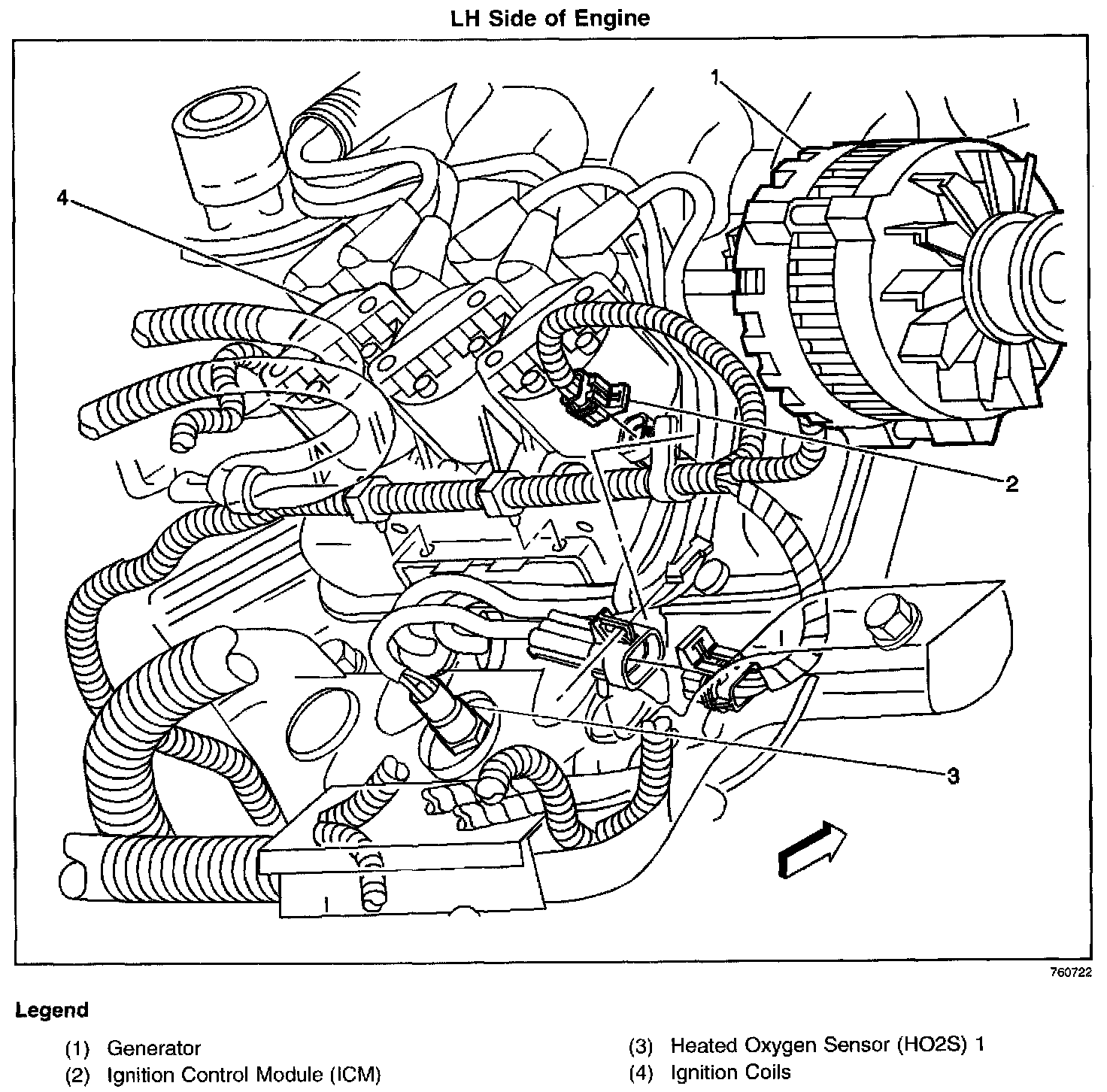 LH Side of Engine

1

4

2

3

760722

Legend

(1) Generator
(2) Ignition Control Module (ICM)
(3) Heated Oxygen Sensor (HO2S) 1
(4) Ignition Coils