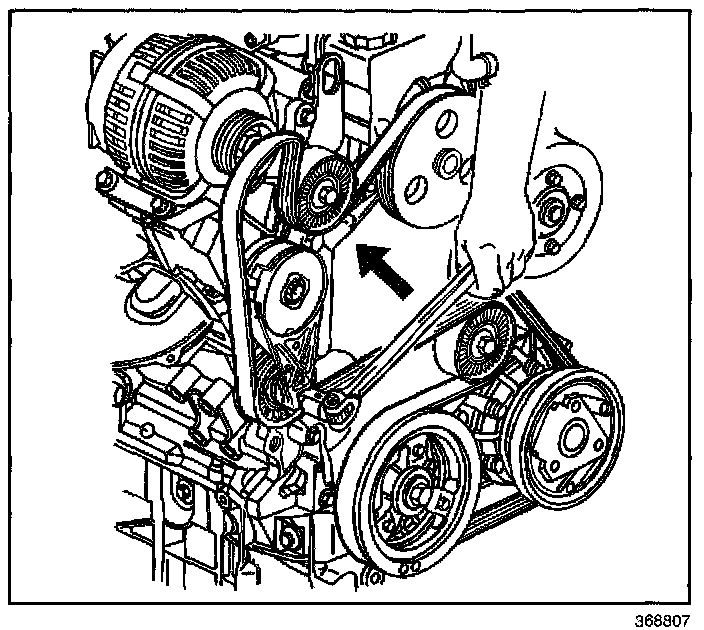 368807