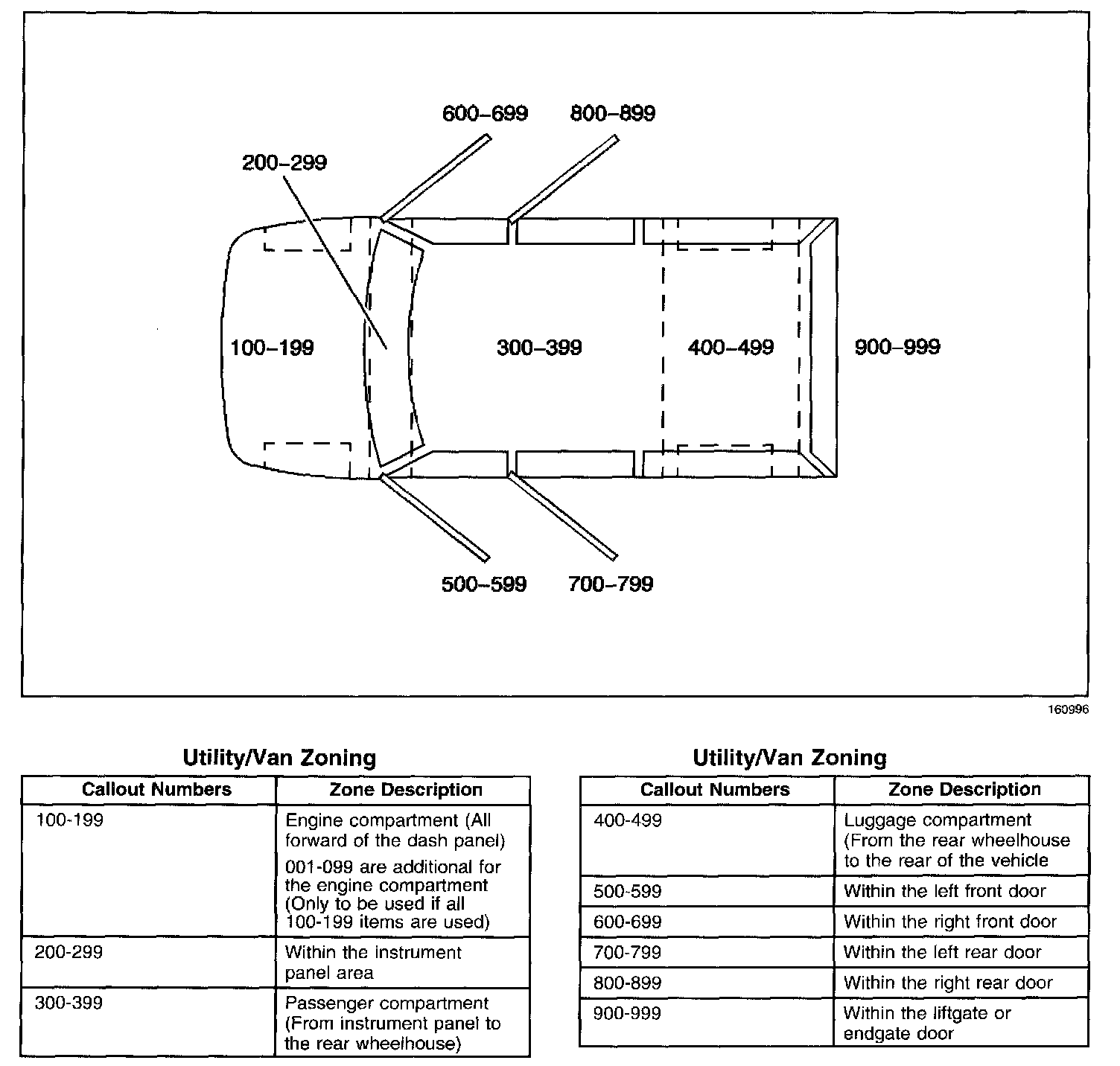 600–699

800–899

200–299

100–199

300–399

400–499

900–999

500–599

700–799

160996

Utility/Van Zoning

| Callout Numbers | Zone Description |
|---|---|
| 100-199 | Engine compartment (All forward of the dash panel) 001-099 are additional for the engine compartment (Only to be used if all 100-199 items are used) |
| 200-299 | Within the instrument panel area |
| 300-399 | Passenger compartment (From instrument panel to the rear wheelhouse) |

Utility/Van Zoning

| Callout Numbers | Zone Description |
|---|---|
| 400-499 | Luggage compartment (From the rear wheelhouse to the rear of the vehicle |
| 500-599 | Within the left front door |
| 600-699 | Within the right front door |
| 700-799 | Within the left rear door |
| 800-899 | Within the right rear door |
| 900-999 | Within the liftgate or endgate door |