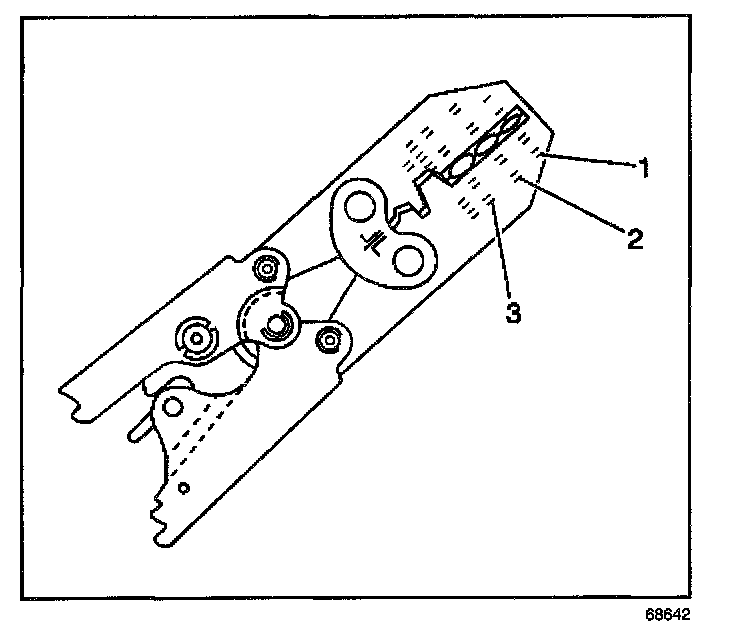 1
2
3
68642