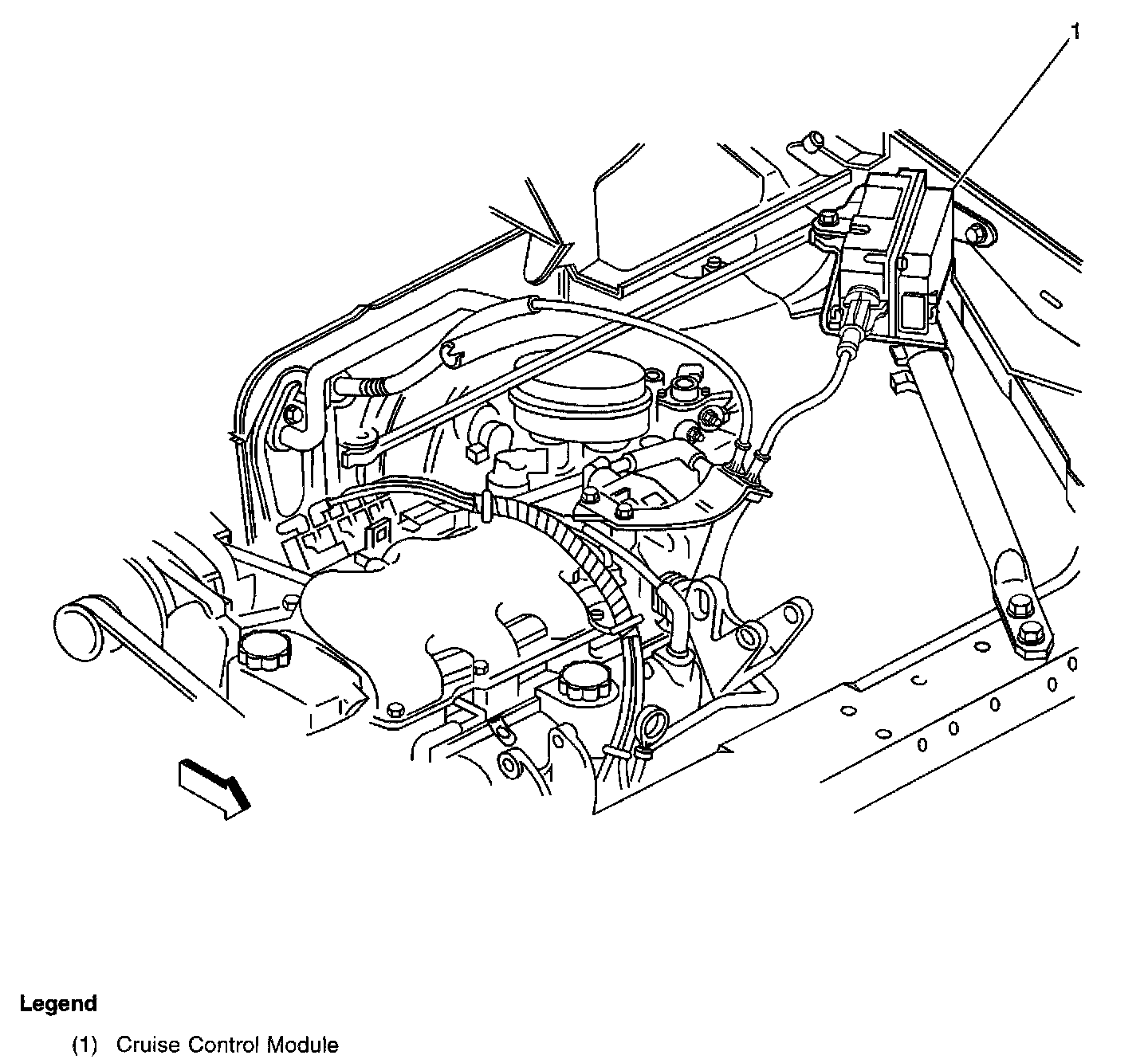 1

Legend

(1) Cruise Control Module