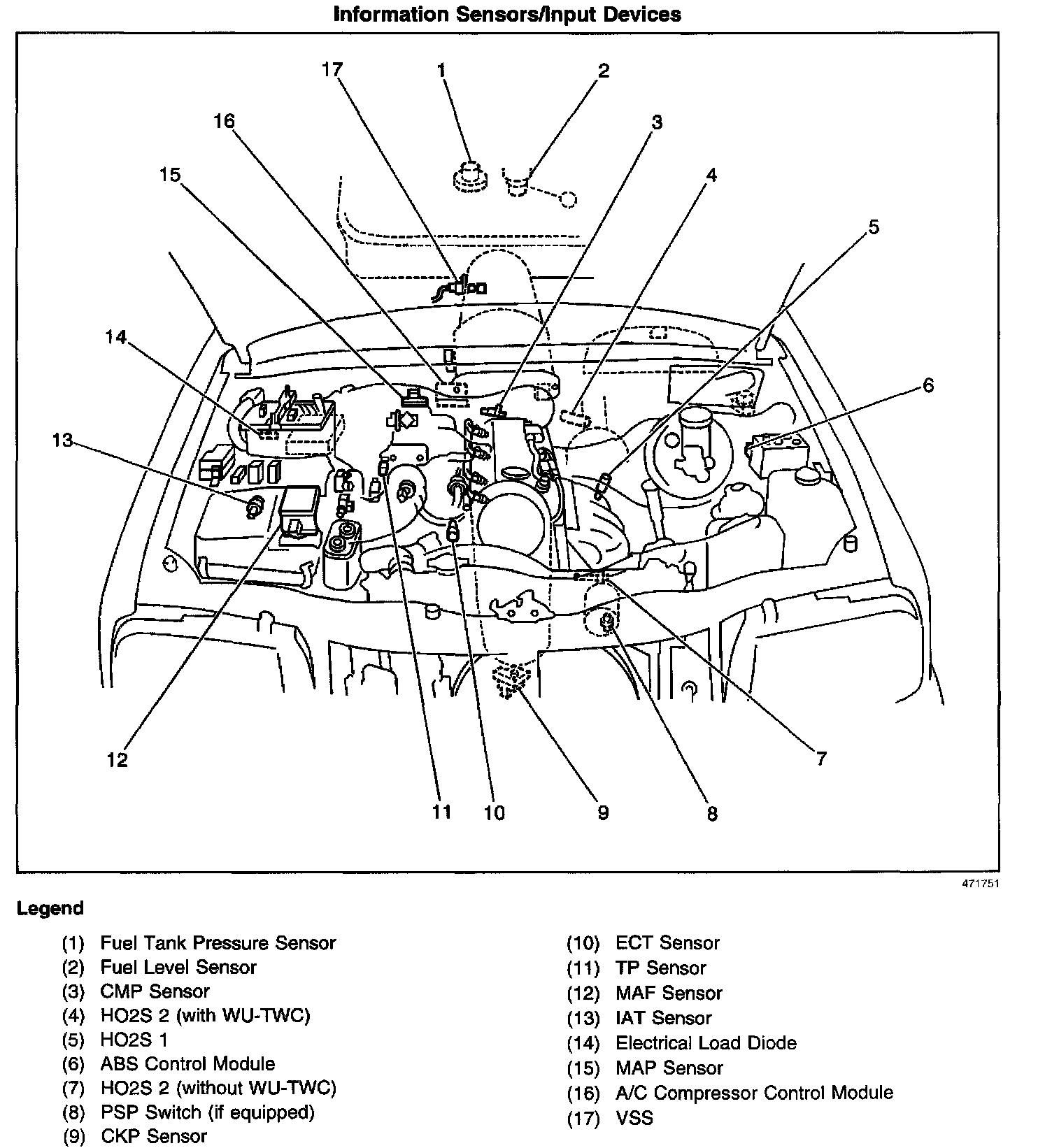 Information Sensors/Input Devices

17
1
2
16
3
15
4
5
14
6
13
12
11
10
9
8
7

471751

Legend

(1) Fuel Tank Pressure Sensor
(2) Fuel Level Sensor
(3) CMP Sensor
(4) HO2S 2 (with WU-TWC)
(5) HO2S 1
(6) ABS Control Module
(7) HO2S 2 (without WU-TWC)
(8) PSP Switch (if equipped)
(9) CKP Sensor

(10) ECT Sensor
(11) TP Sensor
(12) MAF Sensor
(13) IAT Sensor
(14) Electrical Load Diode
(15) MAP Sensor
(16) A/C Compressor Control Module
(17) VSS