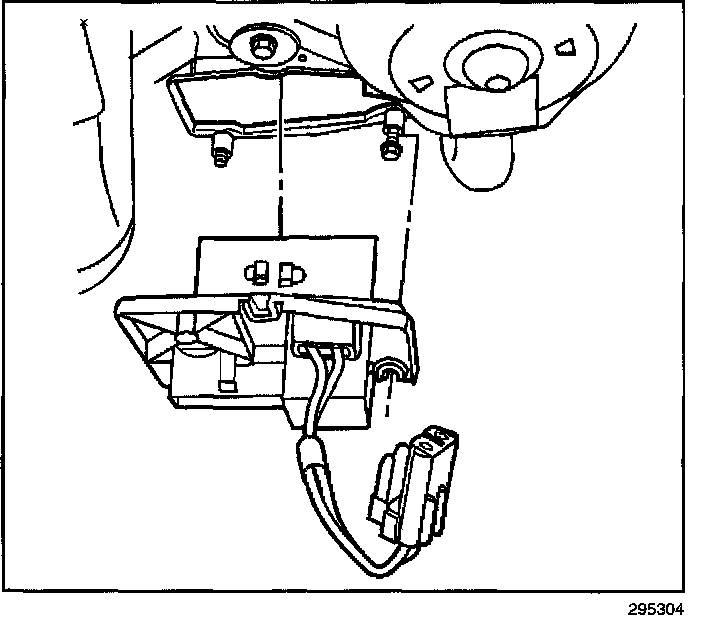 295304