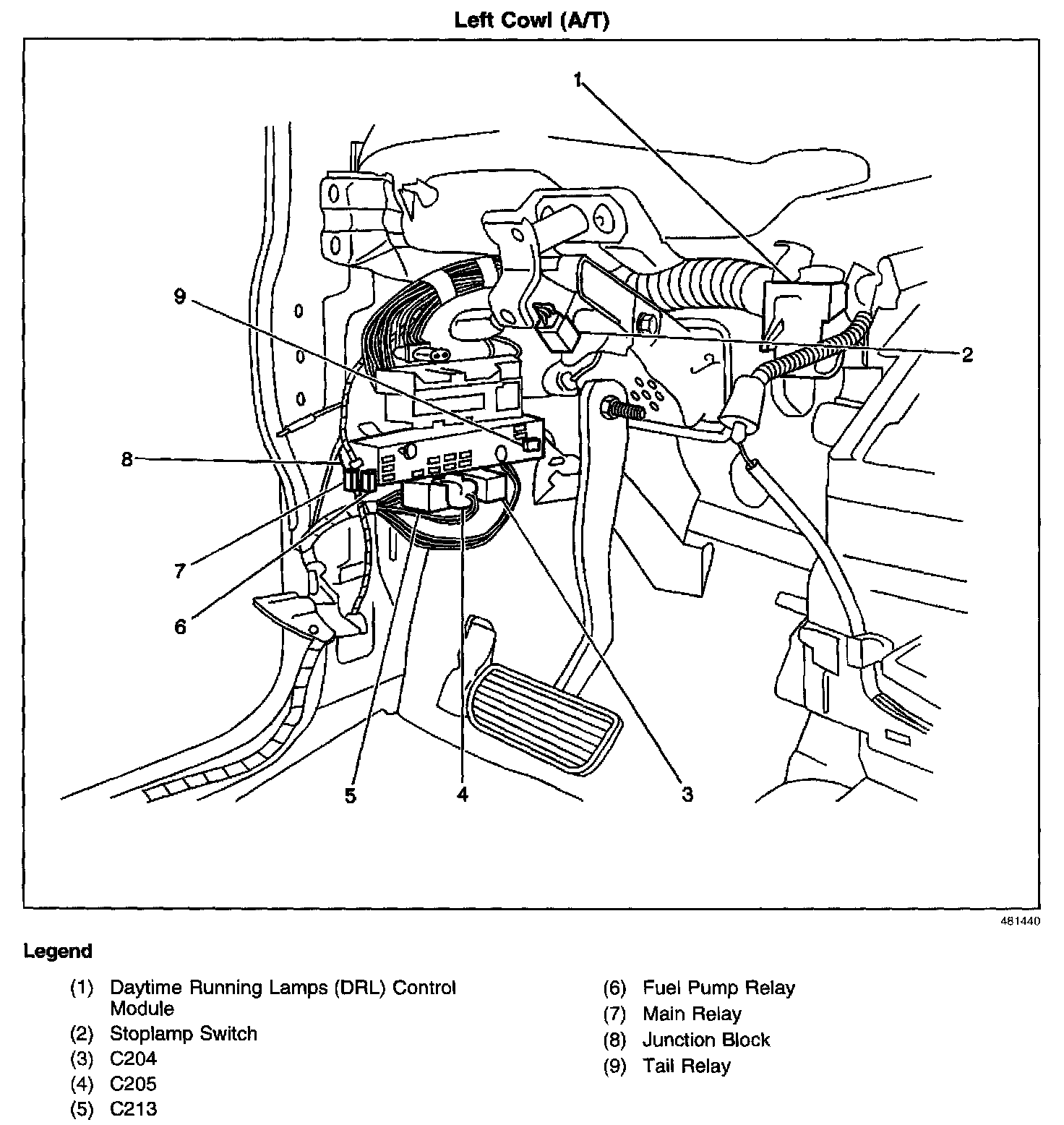 Left Cowl (A/T)

1
9
2
8
7
6
5
4
3

481440

Legend

(1) Daytime Running Lamps (DRL) Control Module
(2) Stoplamp Switch
(3) C204
(4) C205
(5) C213

(6) Fuel Pump Relay
(7) Main Relay
(8) Junction Block
(9) Tail Relay