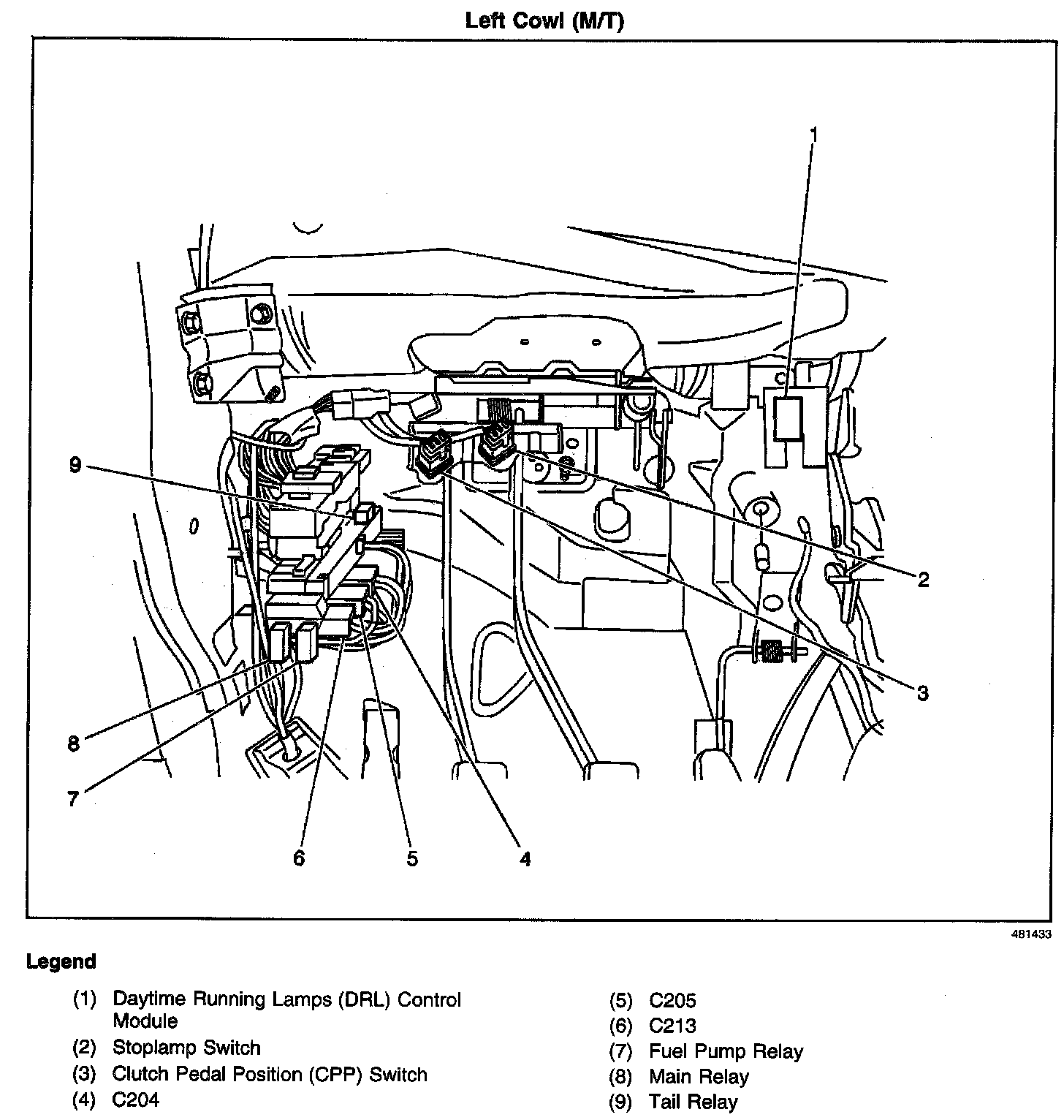 Left Cowl (M/T)

1

9

2

3

8

7

6

5

4

481433

Legend

(1) Daytime Running Lamps (DRL) Control Module
(2) Stoplamp Switch
(3) Clutch Pedal Position (CPP) Switch
(4) C204

(5) C205
(6) C213
(7) Fuel Pump Relay
(8) Main Relay
(9) Tail Relay