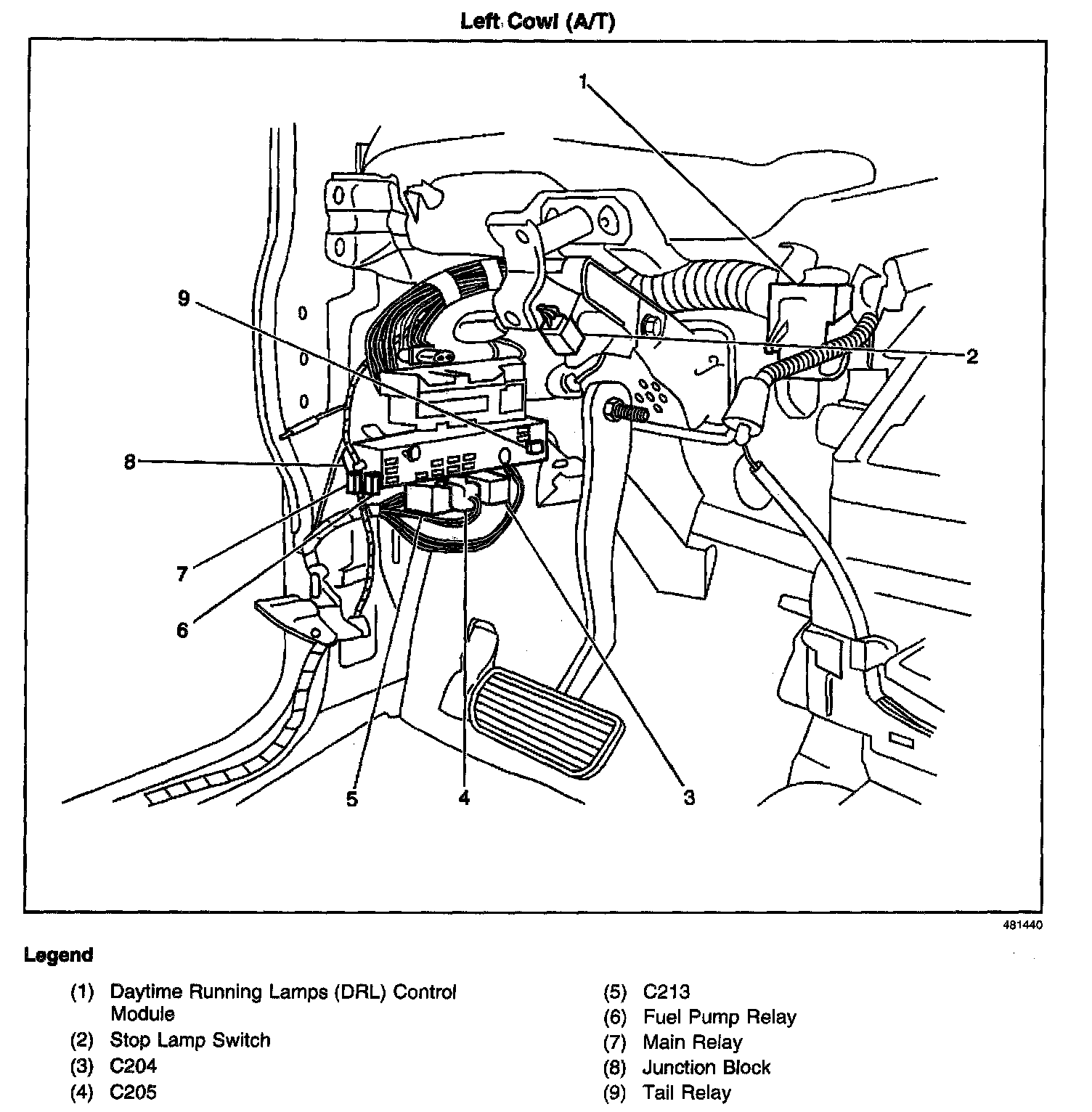 Left Cowl (A/T)

1

9

2

8

7

6

5

4

3

481440

Legend

(1) Daytime Running Lamps (DRL) Control Module

(2) Stop Lamp Switch

(3) C204

(4) C205

(5) C213

(6) Fuel Pump Relay

(7) Main Relay

(8) Junction Block

(9) Tail Relay