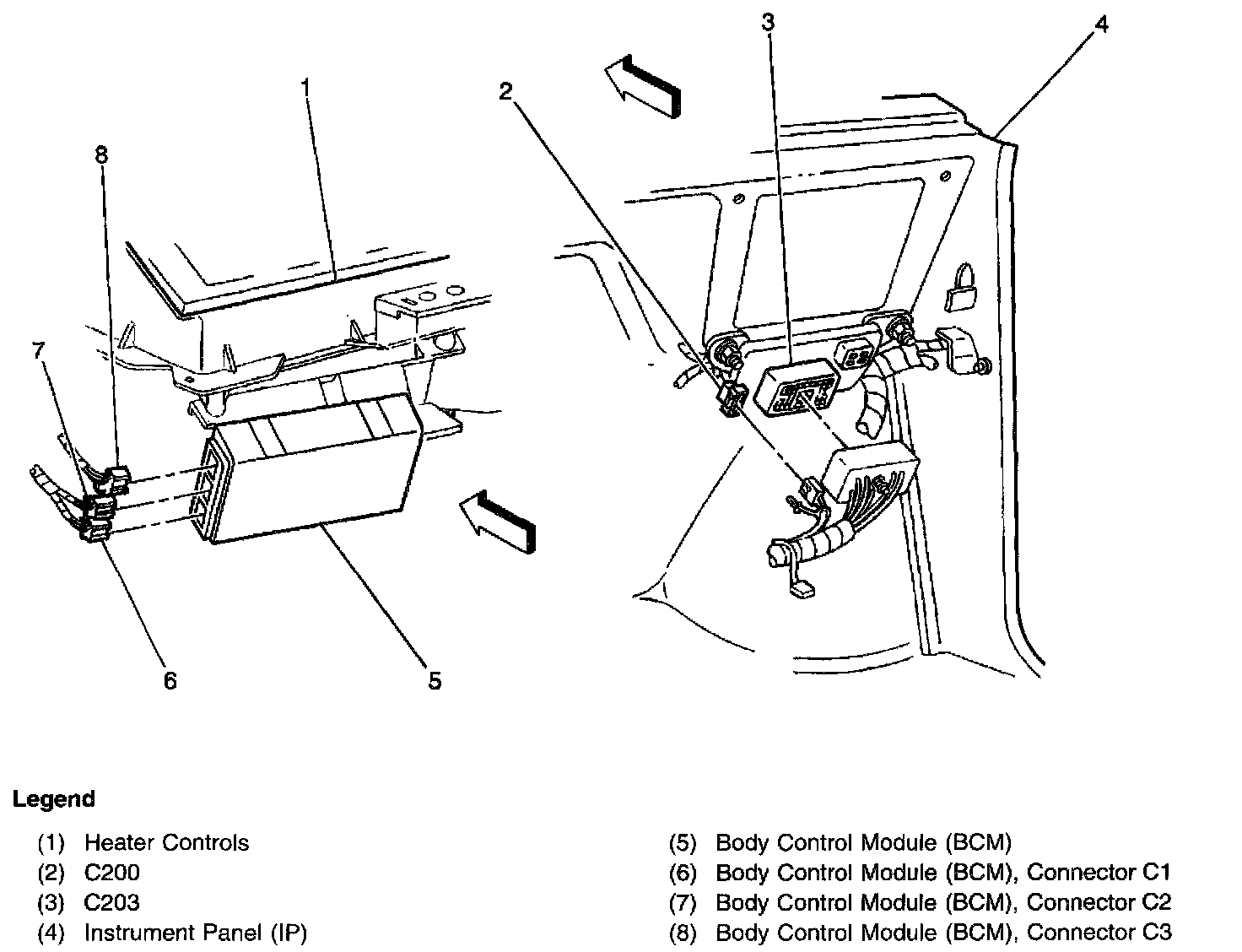 1
8
7
6
5
2
3
4

Legend

(1) Heater Controls
(2) C200
(3) C203
(4) Instrument Panel (IP)

(5) Body Control Module (BCM)
(6) Body Control Module (BCM), Connector C1
(7) Body Control Module (BCM), Connector C2
(8) Body Control Module (BCM), Connector C3