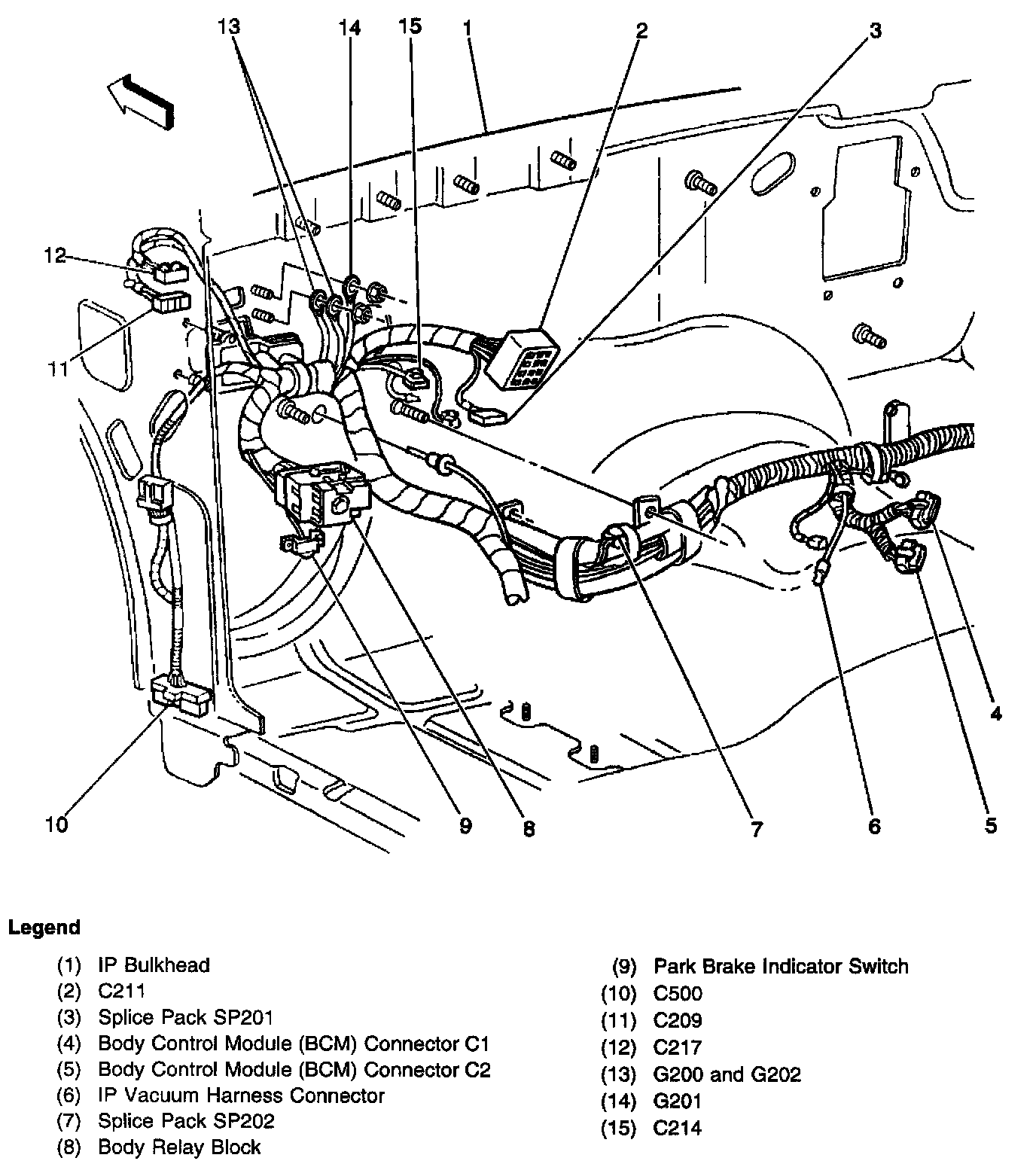 13 14 15 1 2 3

12

11

10 9 8 7 6 5 4

Legend

(1) IP Bulkhead
(2) C211
(3) Splice Pack SP201
(4) Body Control Module (BCM) Connector C1
(5) Body Control Module (BCM) Connector C2
(6) IP Vacuum Harness Connector
(7) Splice Pack SP202
(8) Body Relay Block

(9) Park Brake Indicator Switch
(10) C500
(11) C209
(12) C217
(13) G200 and G202
(14) G201
(15) C214