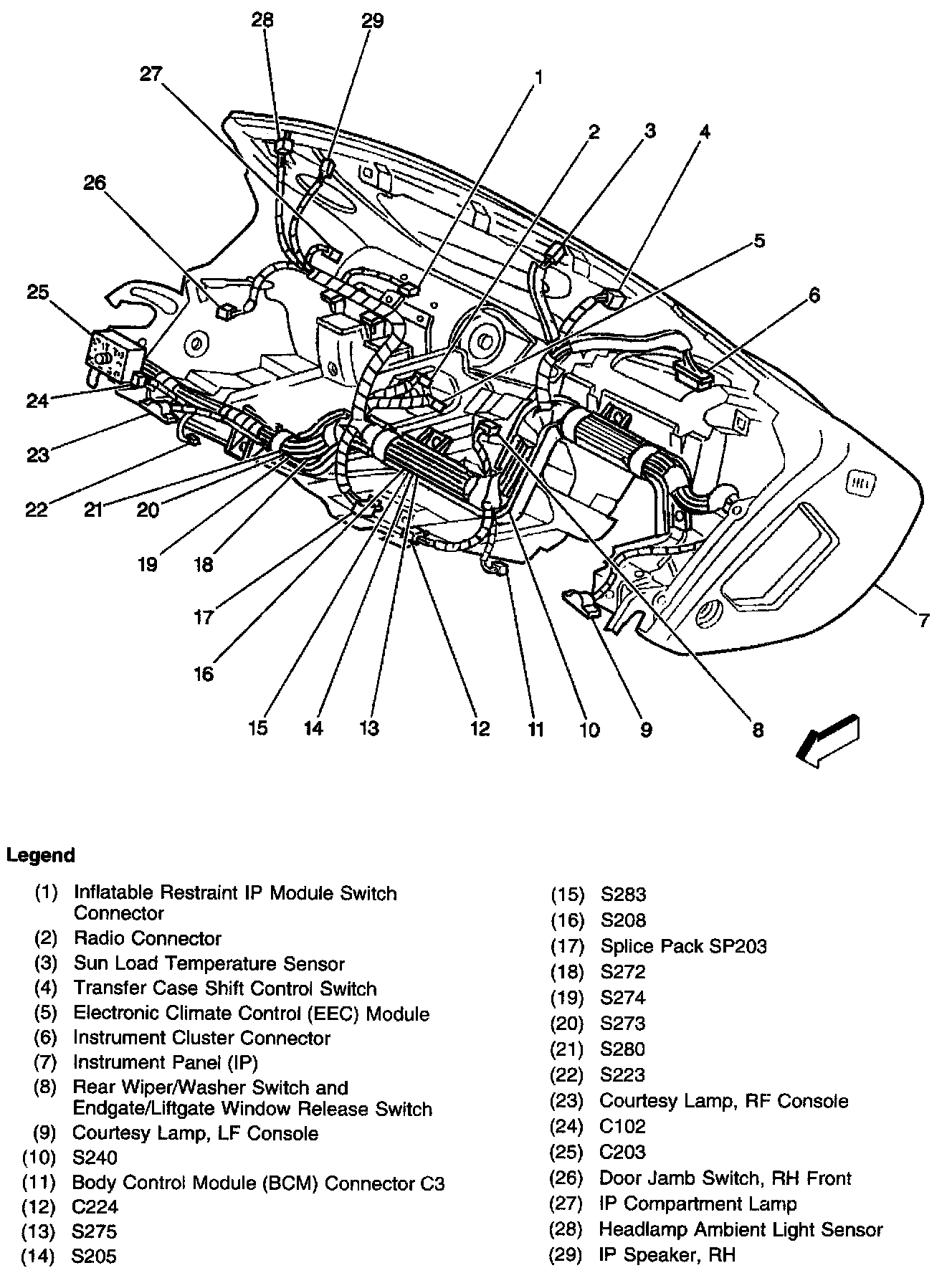 28
29
27
1
2
3
4
26
5
25
6
24
23
22
21
20
19
18
17
16
15
14
13
12
11
10
9
8
7

Legend

(1) Inflatable Restraint IP Module Switch Connector
(2) Radio Connector
(3) Sun Load Temperature Sensor
(4) Transfer Case Shift Control Switch
(5) Electronic Climate Control (EEC) Module
(6) Instrument Cluster Connector
(7) Instrument Panel (IP)
(8) Rear Wiper/Washer Switch and Endgate/Liftgate Window Release Switch
(9) Courtesy Lamp, LF Console
(10) S240
(11) Body Control Module (BCM) Connector C3
(12) C224
(13) S275
(14) S205

(15) S283
(16) S208
(17) Splice Pack SP203
(18) S272
(19) S274
(20) S273
(21) S280
(22) S223
(23) Courtesy Lamp, RF Console
(24) C102
(25) C203
(26) Door Jamb Switch, RH Front
(27) IP Compartment Lamp
(28) Headlamp Ambient Light Sensor
(29) IP Speaker, RH