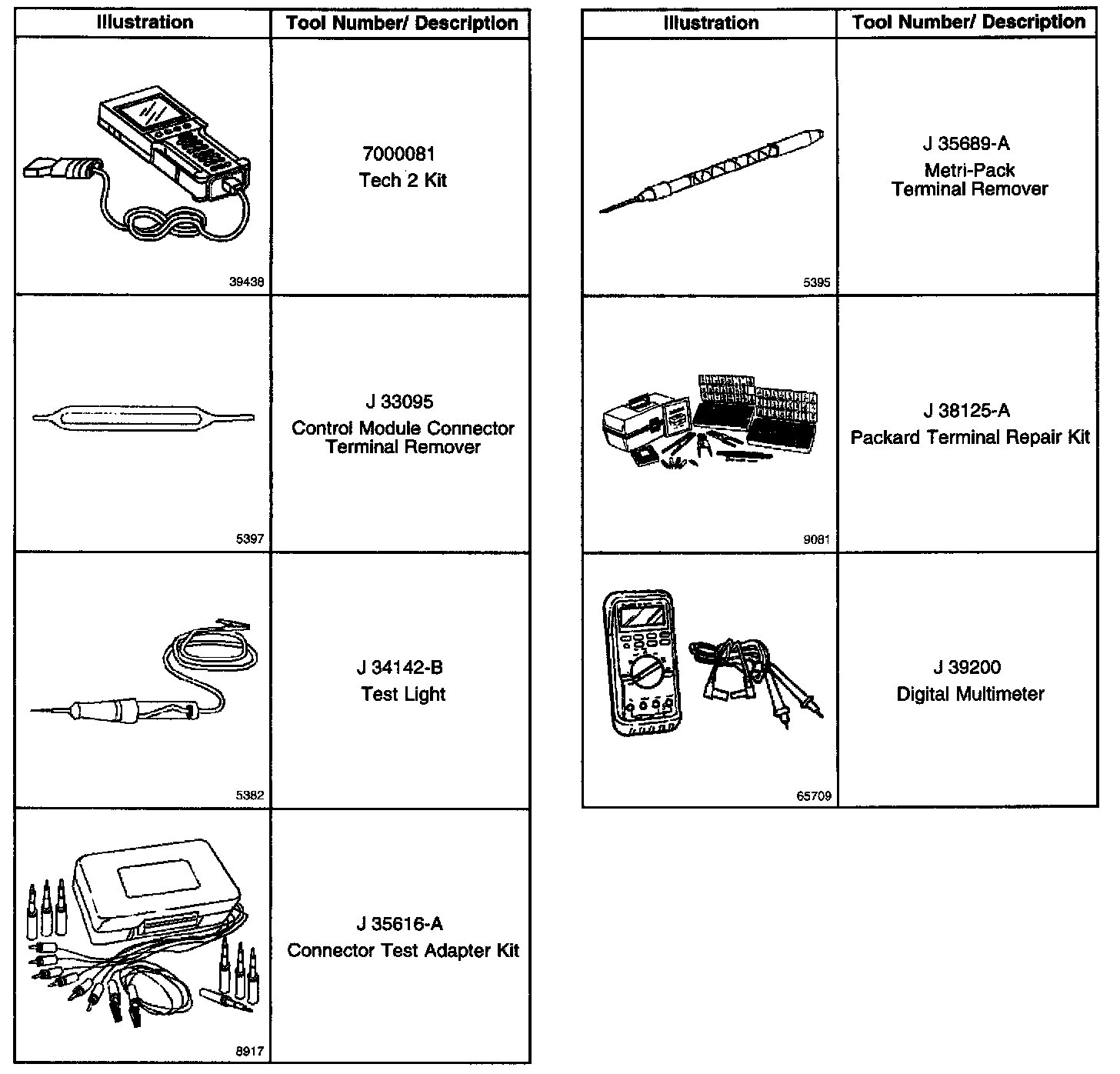 | Illustration | Tool Number/ Description |
|---|---|
| 39438 | 7000081 Tech 2 Kit |
| 5397 | J 33095 Control Module Connector Terminal Remover |
| 5382 | J 34142-B Test Light |
| 8917 | J 35616-A Connector Test Adapter Kit |

| Illustration | Tool Number/ Description |
|---|---|
| 5395 | J 35689-A Metri-Pack Terminal Remover |
| 9081 | J 38125-A Packard Terminal Repair Kit |
| 65709 | J 39200 Digital Multimeter |