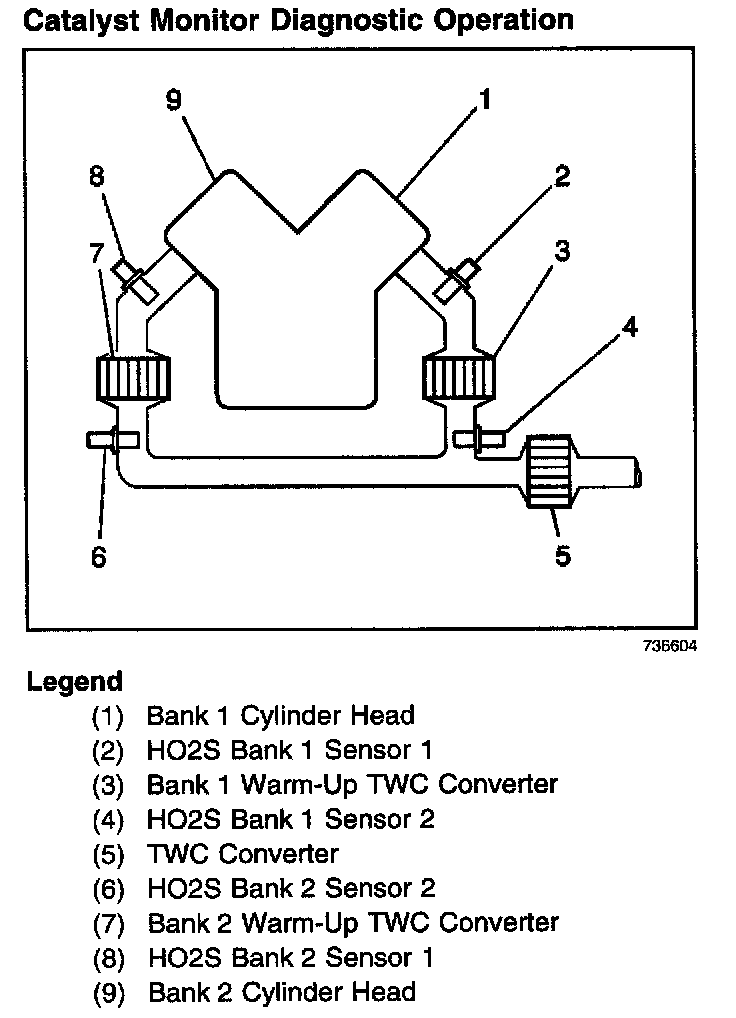 Catalyst Monitor Diagnostic Operation

9
1
8
2
7
3
4
6
5

736604

Legend
(1) Bank 1 Cylinder Head
(2) HO2S Bank 1 Sensor 1
(3) Bank 1 Warm-Up TWC Converter
(4) HO2S Bank 1 Sensor 2
(5) TWC Converter
(6) HO2S Bank 2 Sensor 2
(7) Bank 2 Warm-Up TWC Converter
(8) HO2S Bank 2 Sensor 1
(9) Bank 2 Cylinder Head