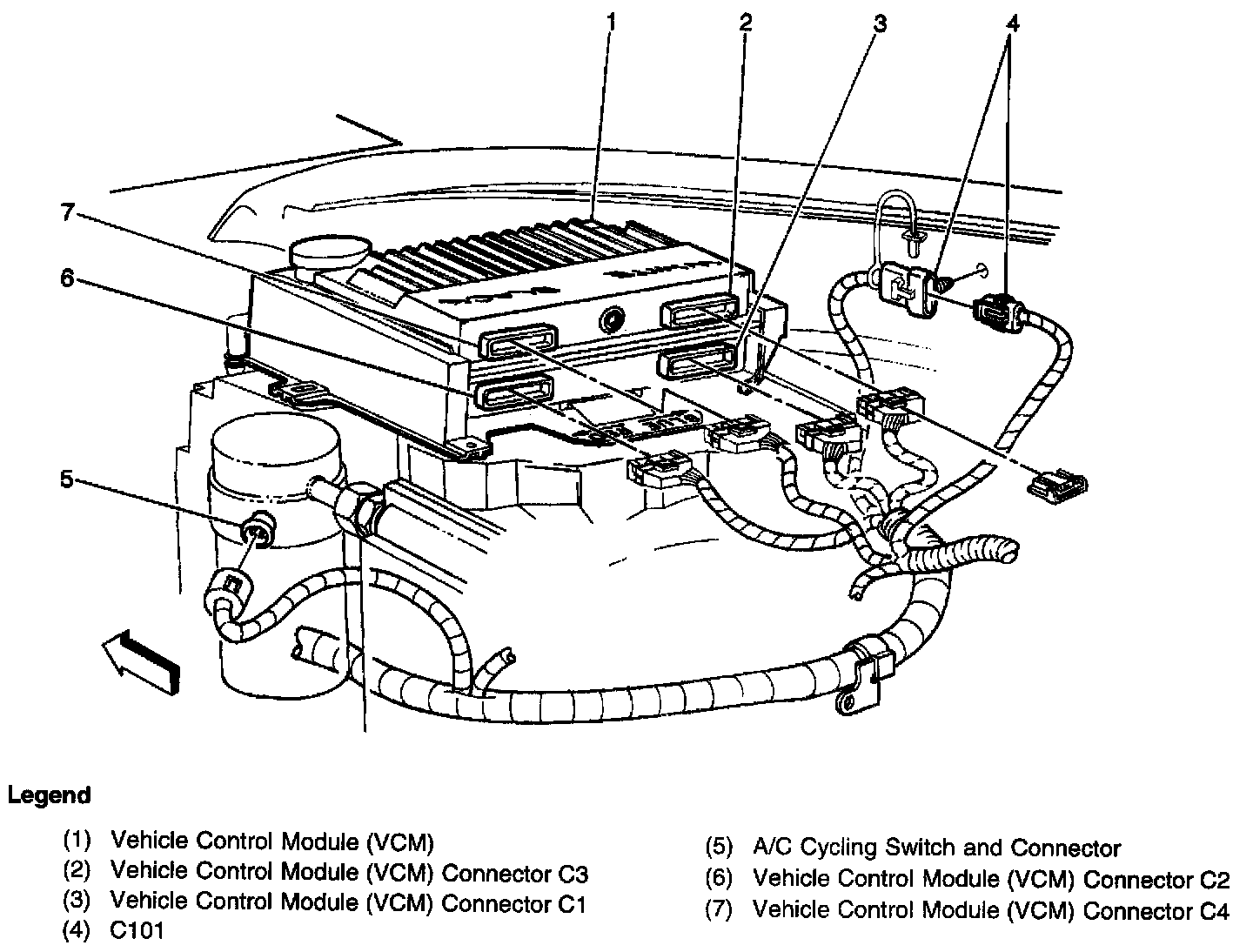 1
2
3
4
7
6
5

Legend

(1) Vehicle Control Module (VCM)
(2) Vehicle Control Module (VCM) Connector C3
(3) Vehicle Control Module (VCM) Connector C1
(4) C101

(5) A/C Cycling Switch and Connector
(6) Vehicle Control Module (VCM) Connector C2
(7) Vehicle Control Module (VCM) Connector C4