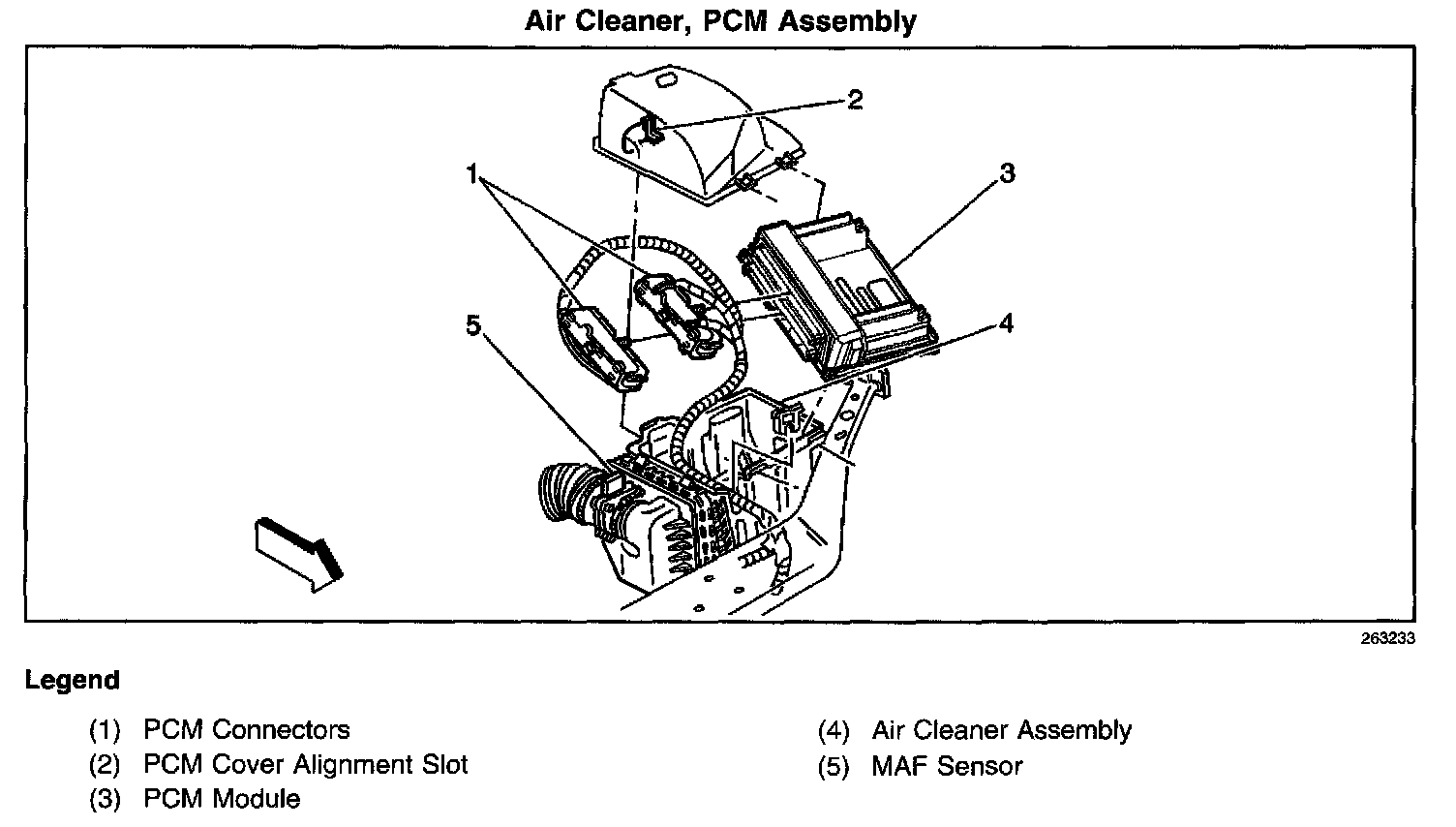 Air Cleaner, PCM Assembly

2
1
3
5
4

263233

Legend

(1) PCM Connectors
(2) PCM Cover Alignment Slot
(3) PCM Module

(4) Air Cleaner Assembly
(5) MAF Sensor