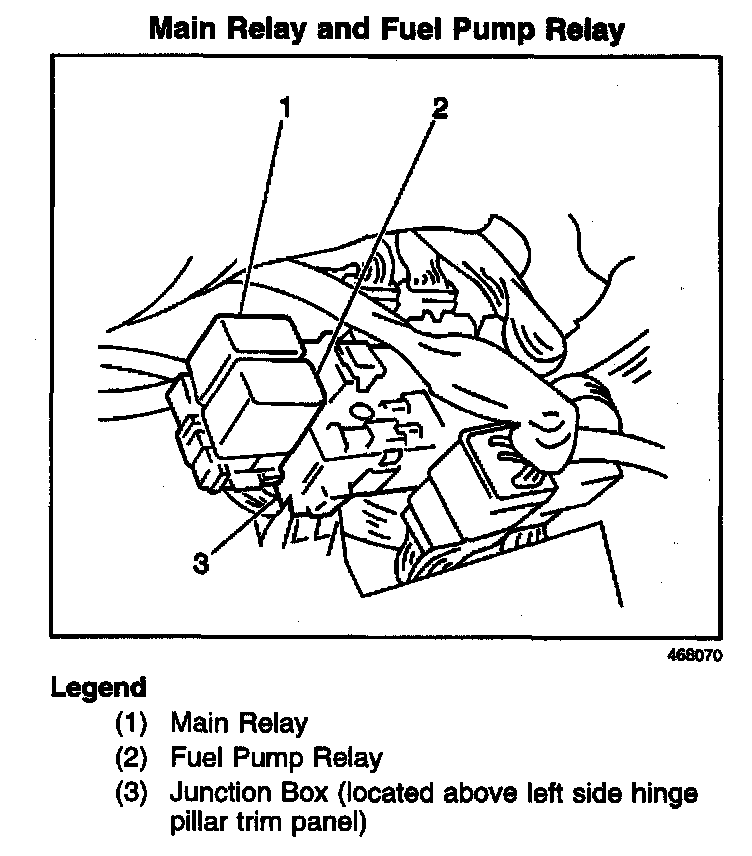 Main Relay and Fuel Pump Relay

1

2

3

468070

Legend

(1) Main Relay

(2) Fuel Pump Relay

(3) Junction Box (located above left side hinge pillar trim panel)