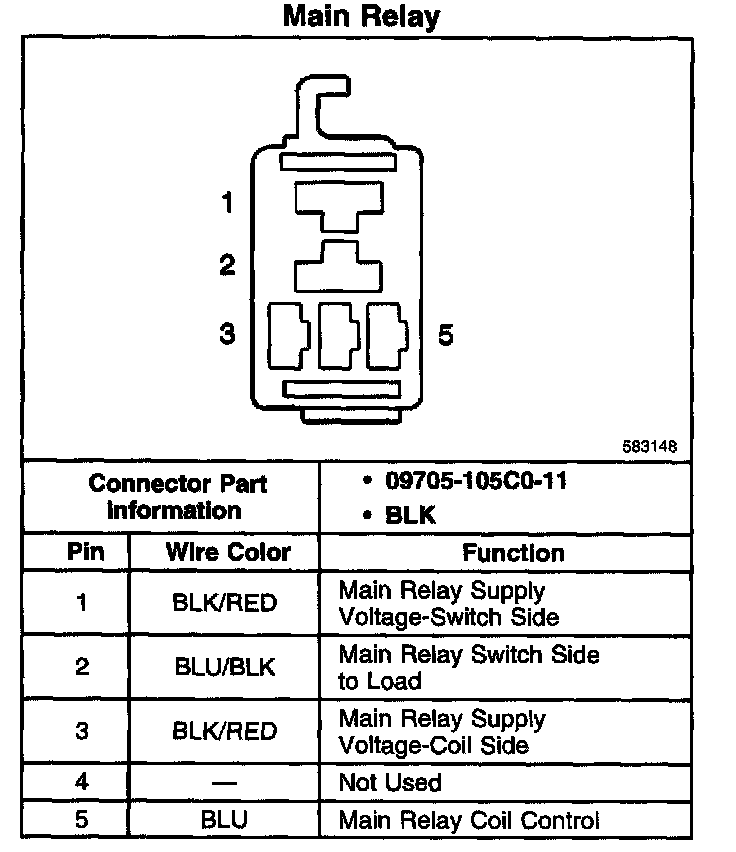 Main Relay

1
2
3
5

583148

| Connector Part Information | | • 09705-105C0-11 • BLK |
|---|---|---|
| Pin | Wire Color | Function |
| 1 | BLK/RED | Main Relay Supply Voltage-Switch Side |
| 2 | BLU/BLK | Main Relay Switch Side to Load |
| 3 | BLK/RED | Main Relay Supply Voltage-Coil Side |
| 4 | — | Not Used |
| 5 | BLU | Main Relay Coil Control |