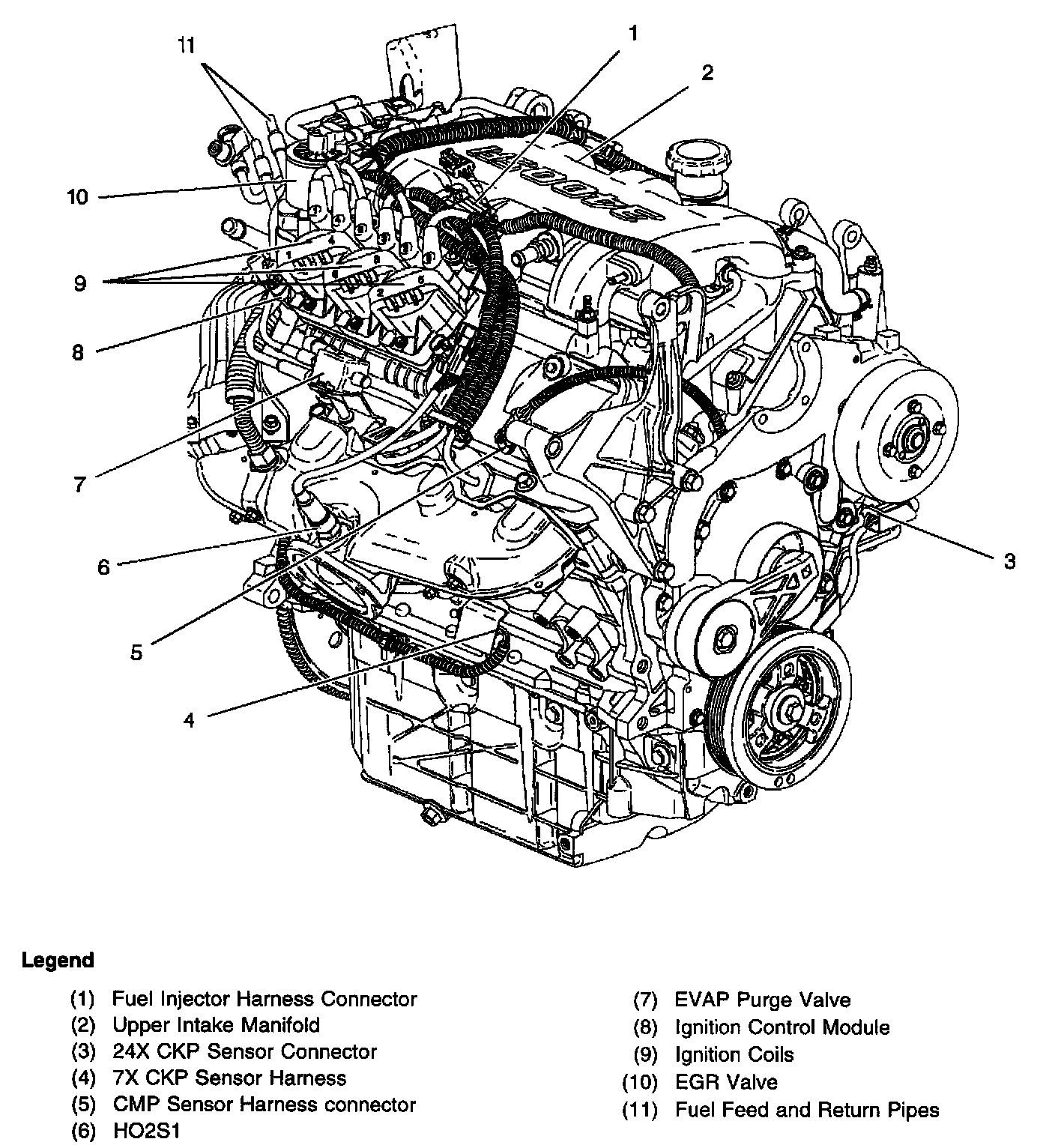 11
1
2
10
9
8
7
6
5
4
3

Legend

(1) Fuel Injector Harness Connector
(2) Upper Intake Manifold
(3) 24X CKP Sensor Connector
(4) 7X CKP Sensor Harness
(5) CMP Sensor Harness connector
(6) HO2S1

(7) EVAP Purge Valve
(8) Ignition Control Module
(9) Ignition Coils
(10) EGR Valve
(11) Fuel Feed and Return Pipes