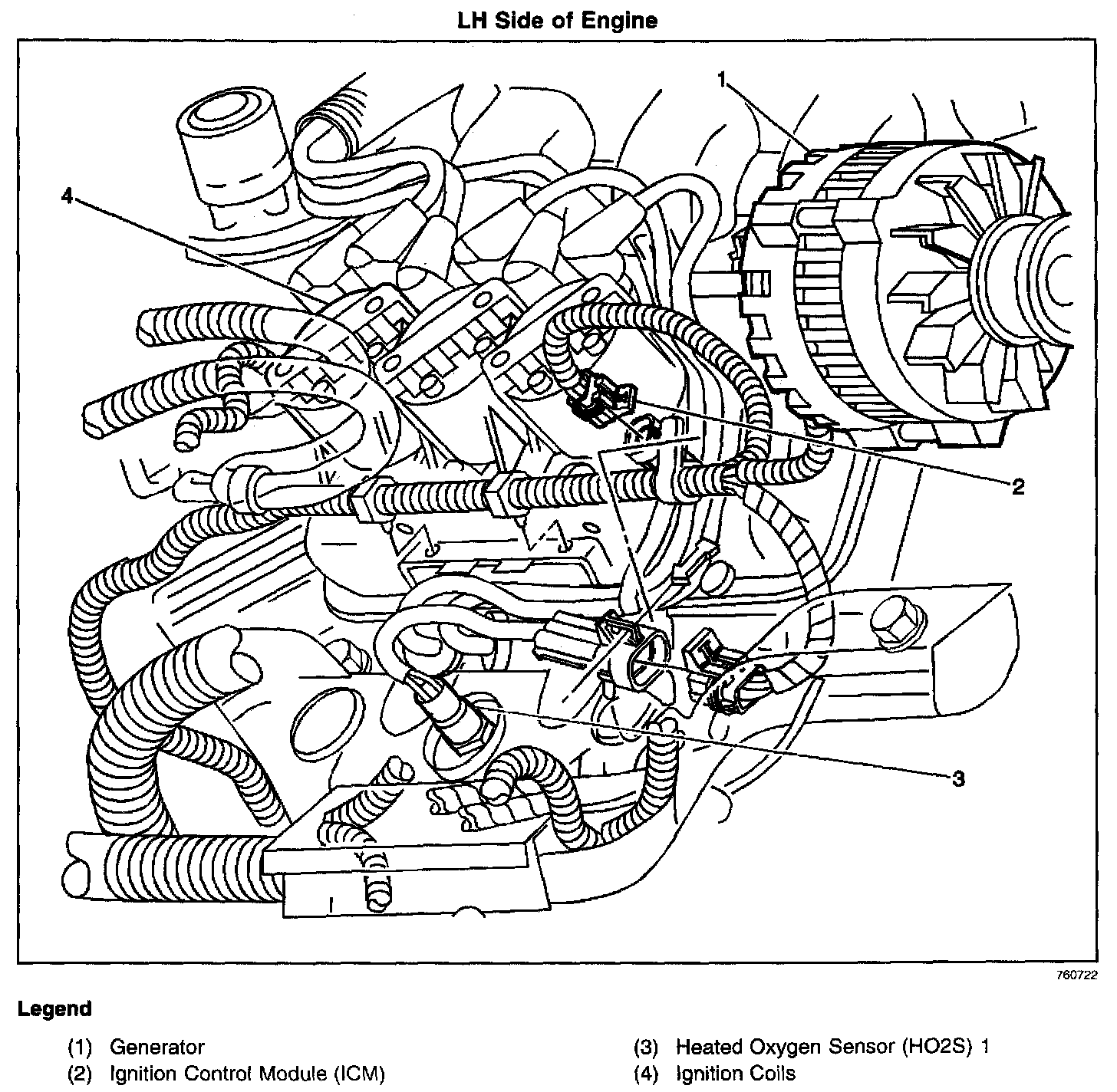 LH Side of Engine

1

4

2

3

760722

Legend

(1) Generator
(2) Ignition Control Module (ICM)

(3) Heated Oxygen Sensor (HO2S) 1
(4) Ignition Coils