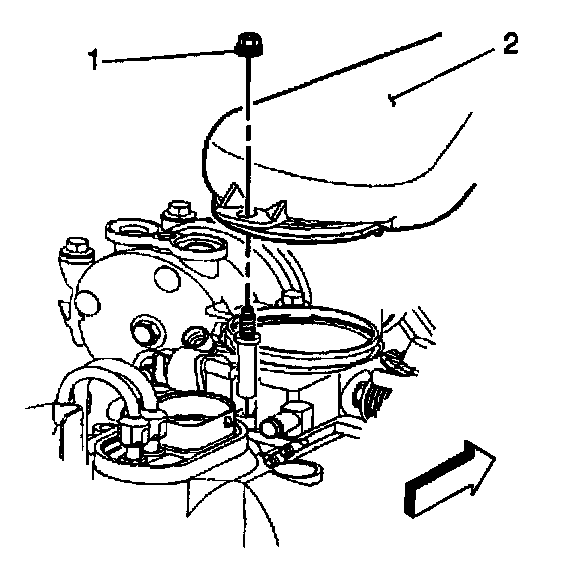 1
2