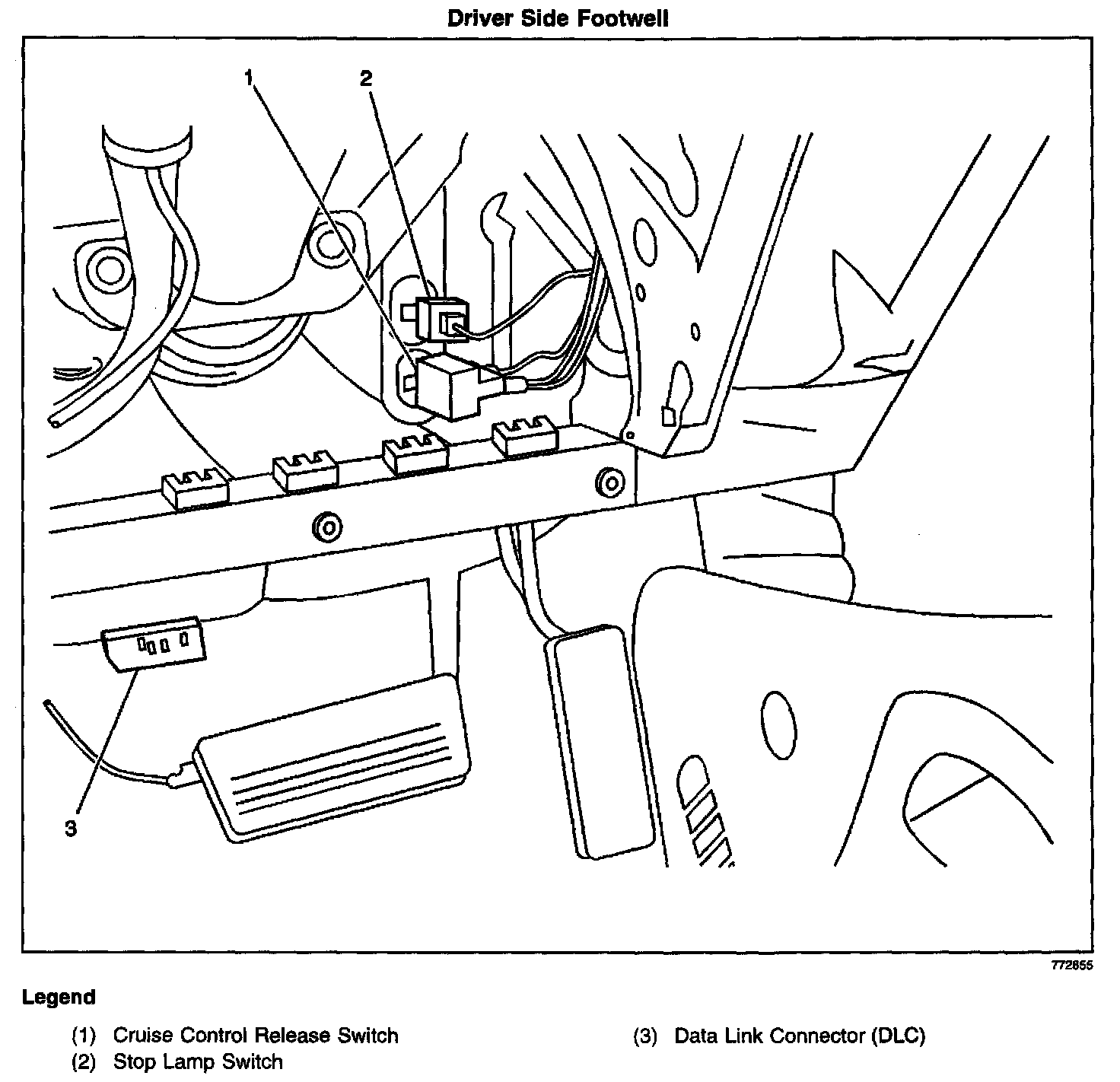 Driver Side Footwell

1

2

3

772855

Legend

(1) Cruise Control Release Switch

(2) Stop Lamp Switch

(3) Data Link Connector (DLC)