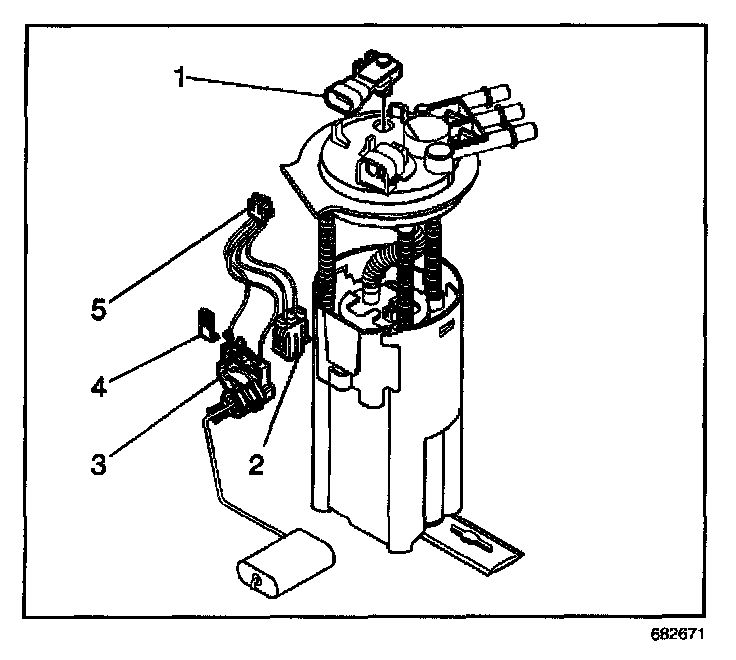 1
5
4
3
2
682671