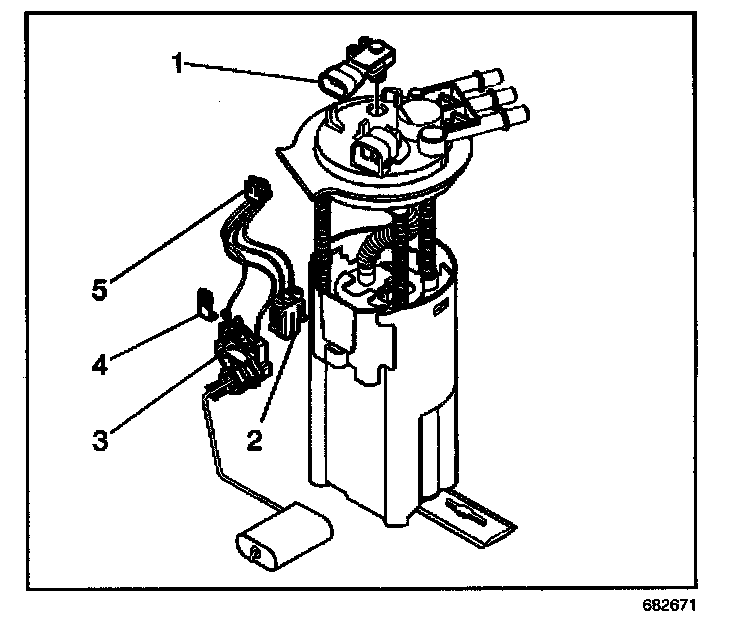 1
5
4
3
2
682671