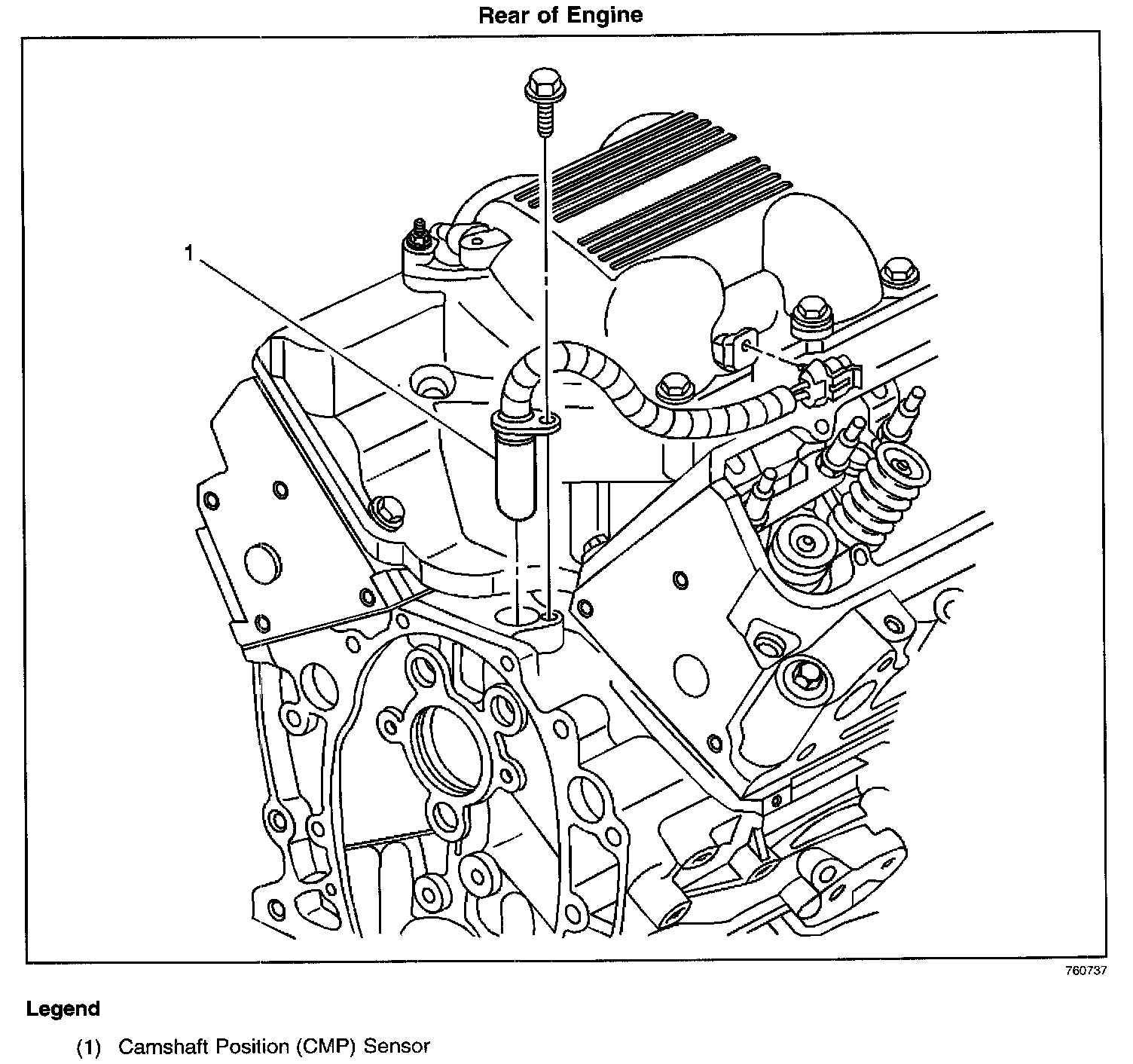 Rear of Engine

1

760737

Legend

(1) Camshaft Position (CMP) Sensor