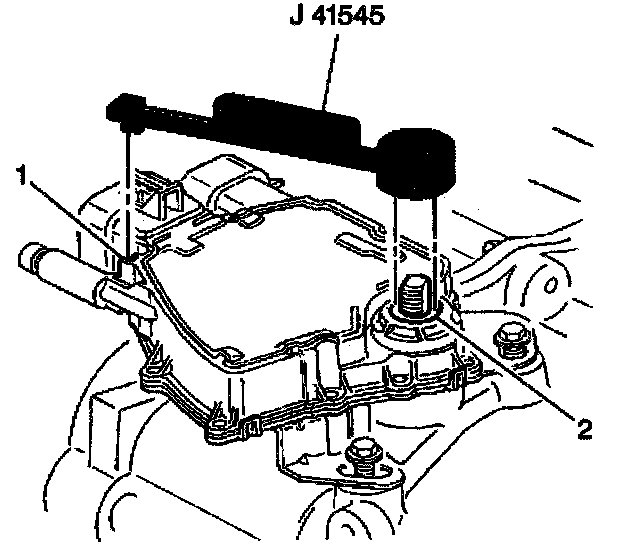 J 41545

1

2