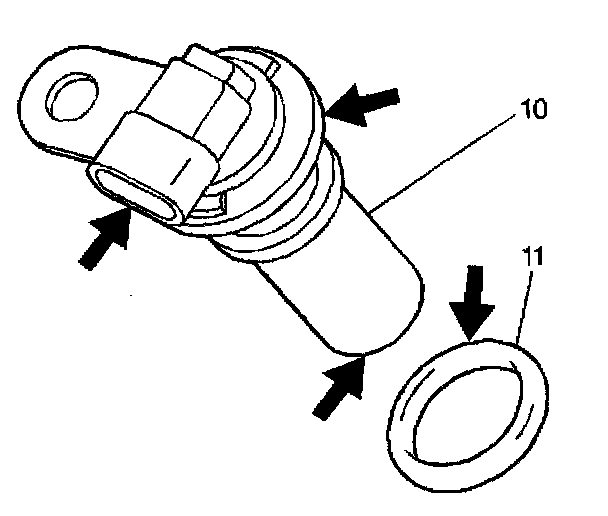 10

11