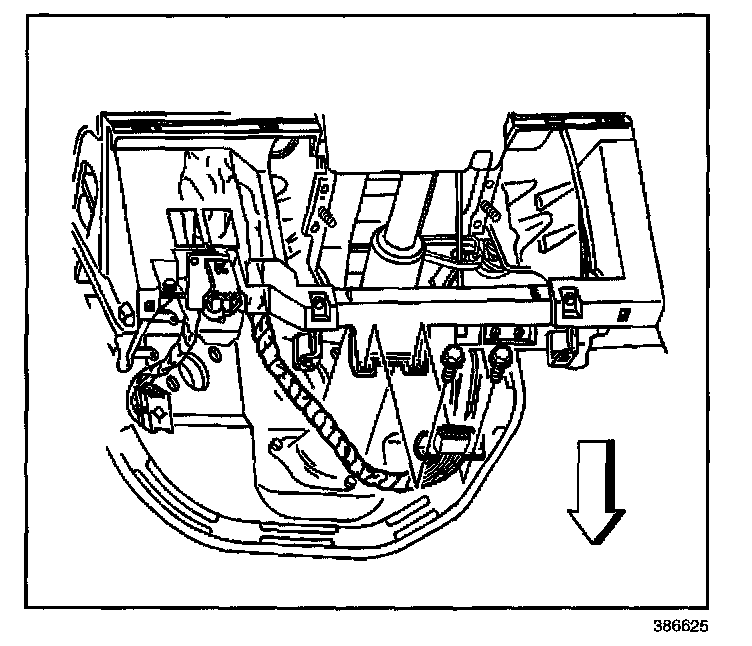 386625