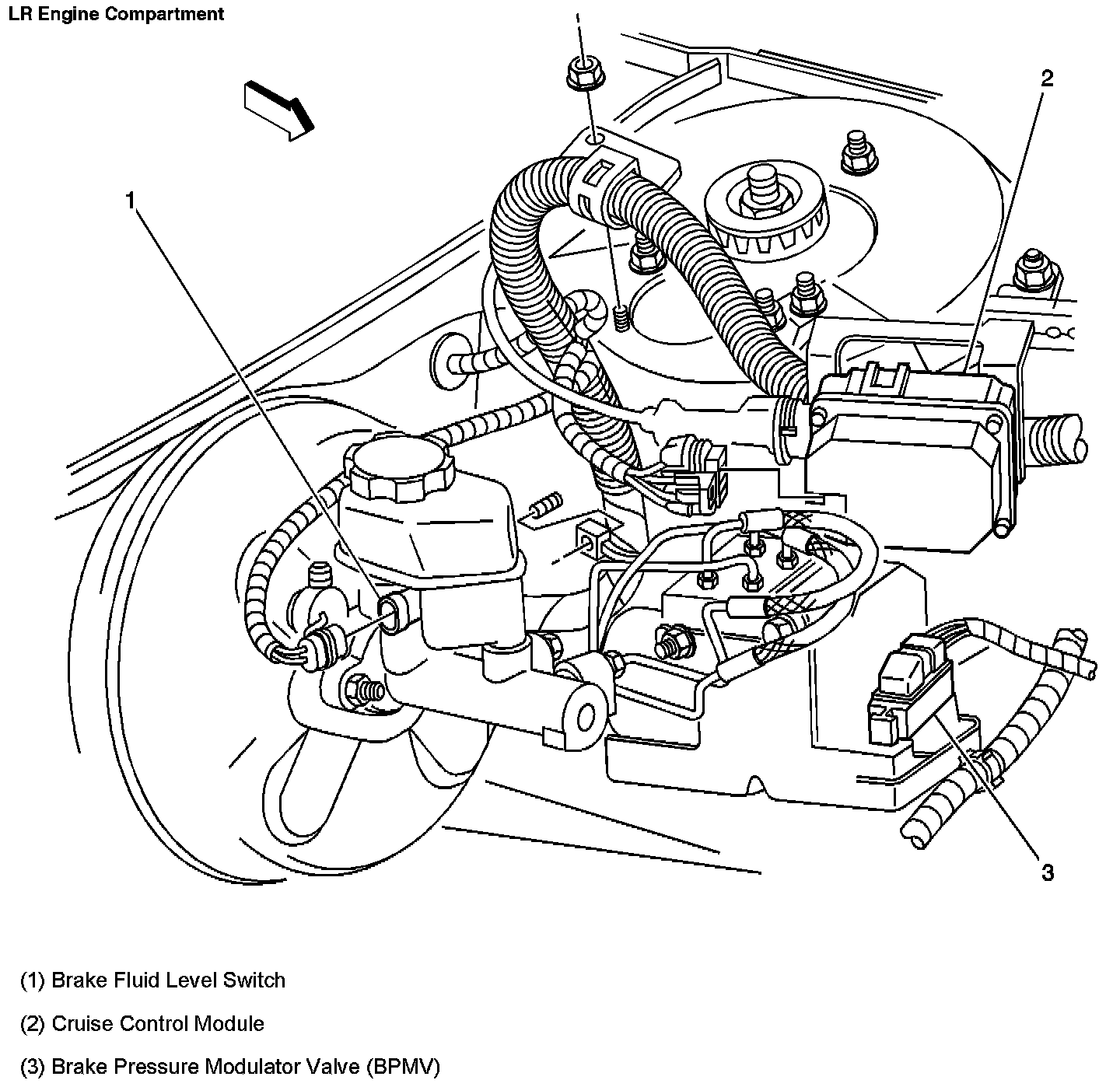 LR Engine Compartment

2

1

3

(1) Brake Fluid Level Switch

(2) Cruise Control Module

(3) Brake Pressure Modulator Valve (BPMV)